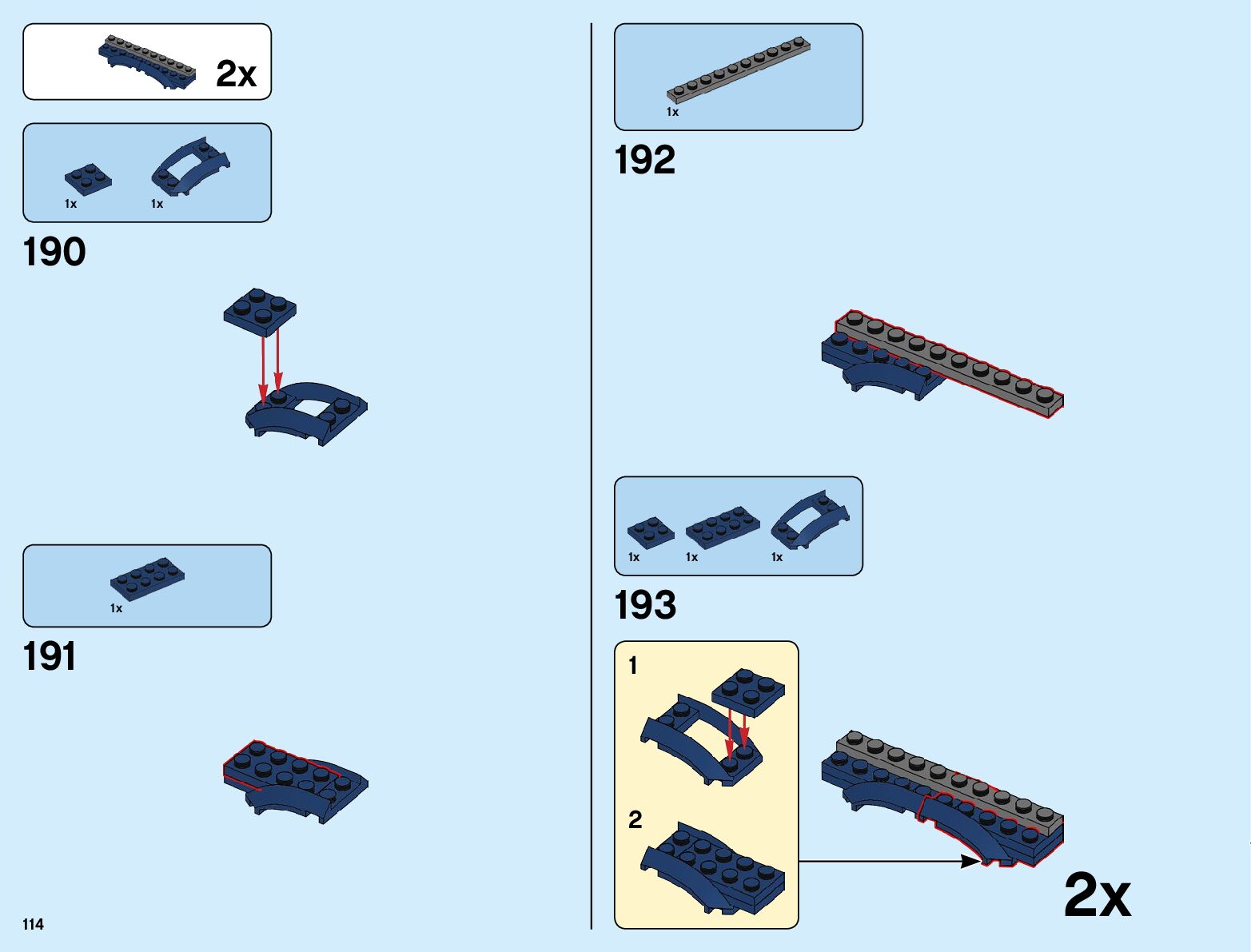 2x

1x 1x

190

1x

191

114

1x

192

1x 1x 1x

193

1

2

2x