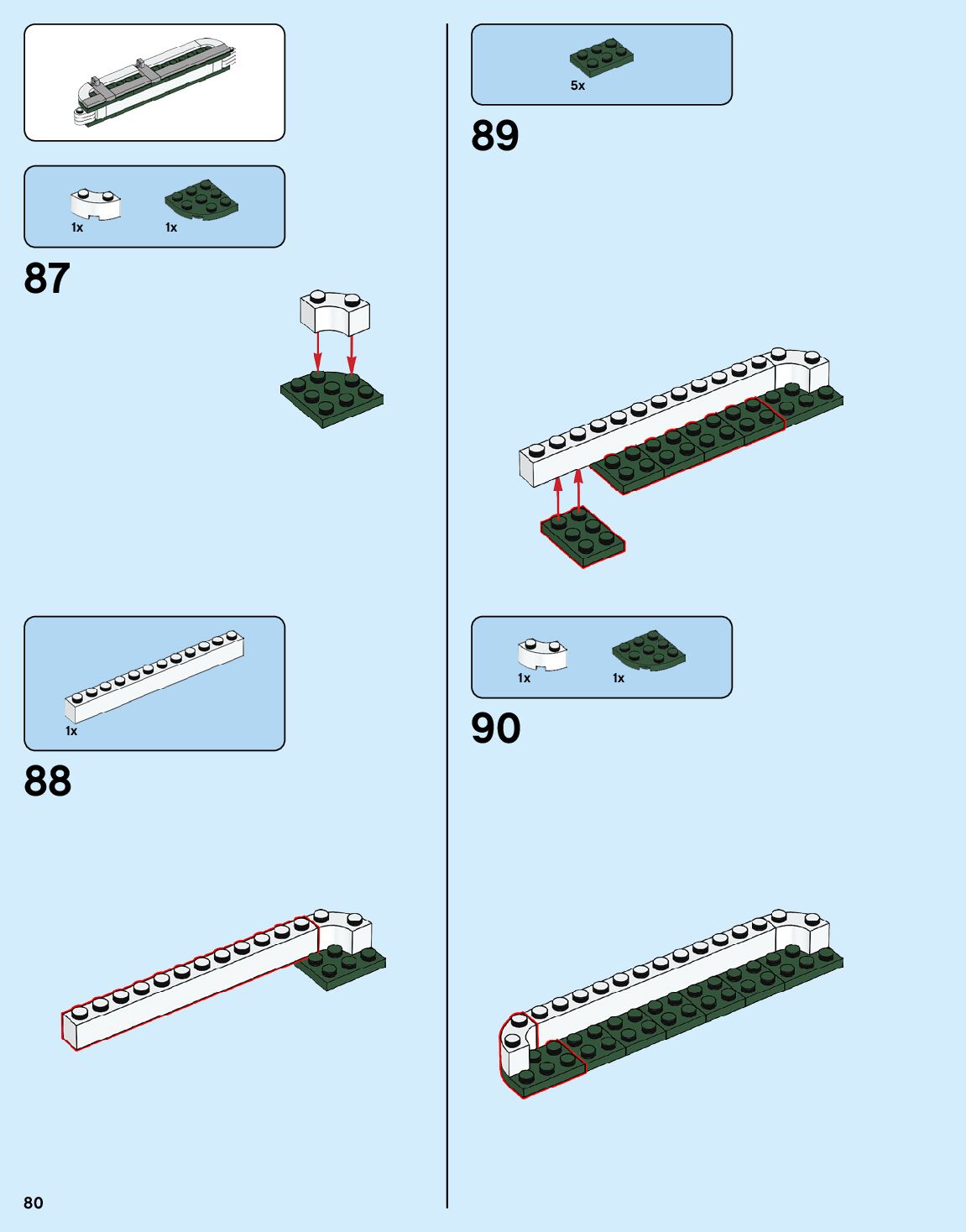 1x 1x

87

1x

88

5x

89

1x 1x

90

80