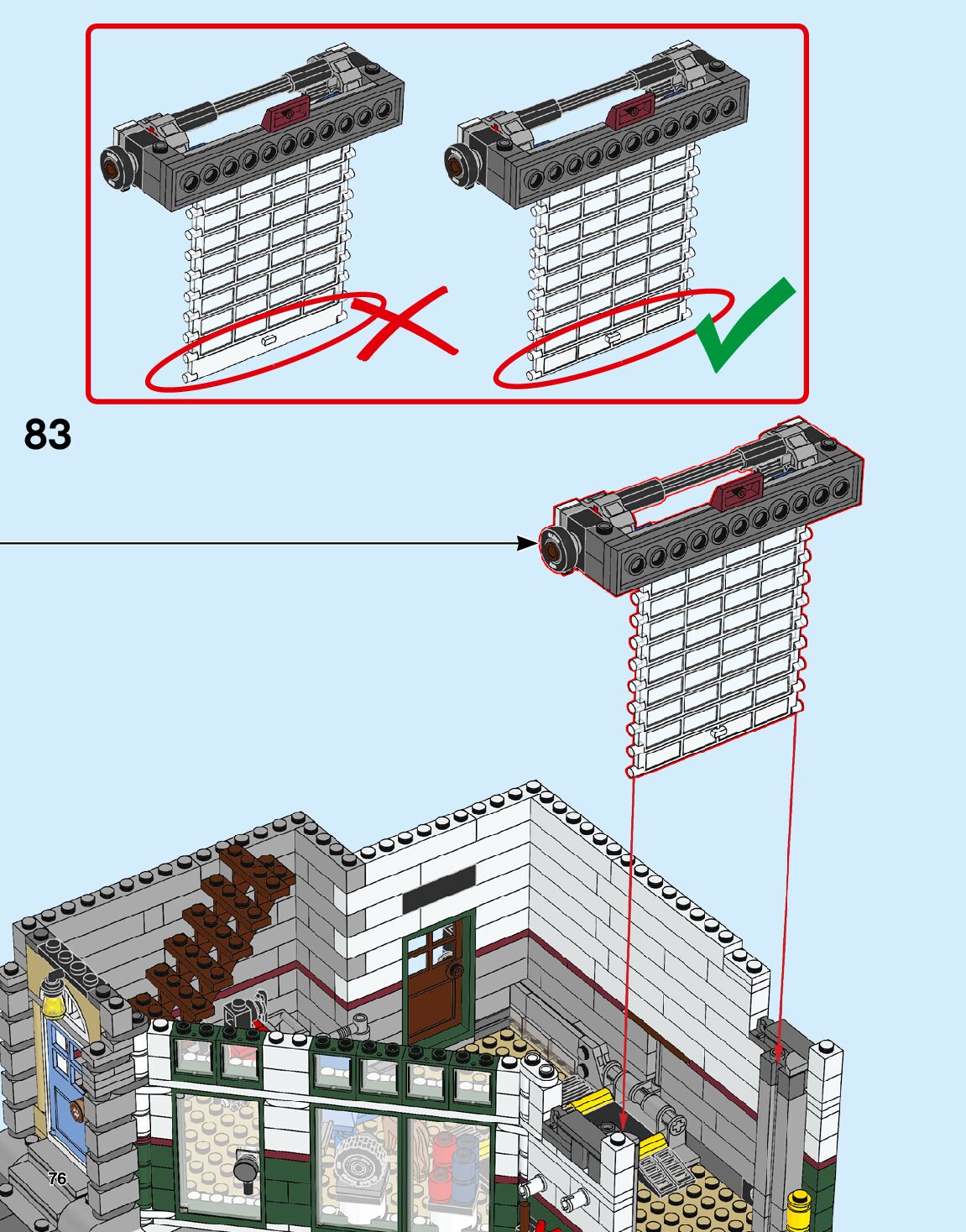 83

76