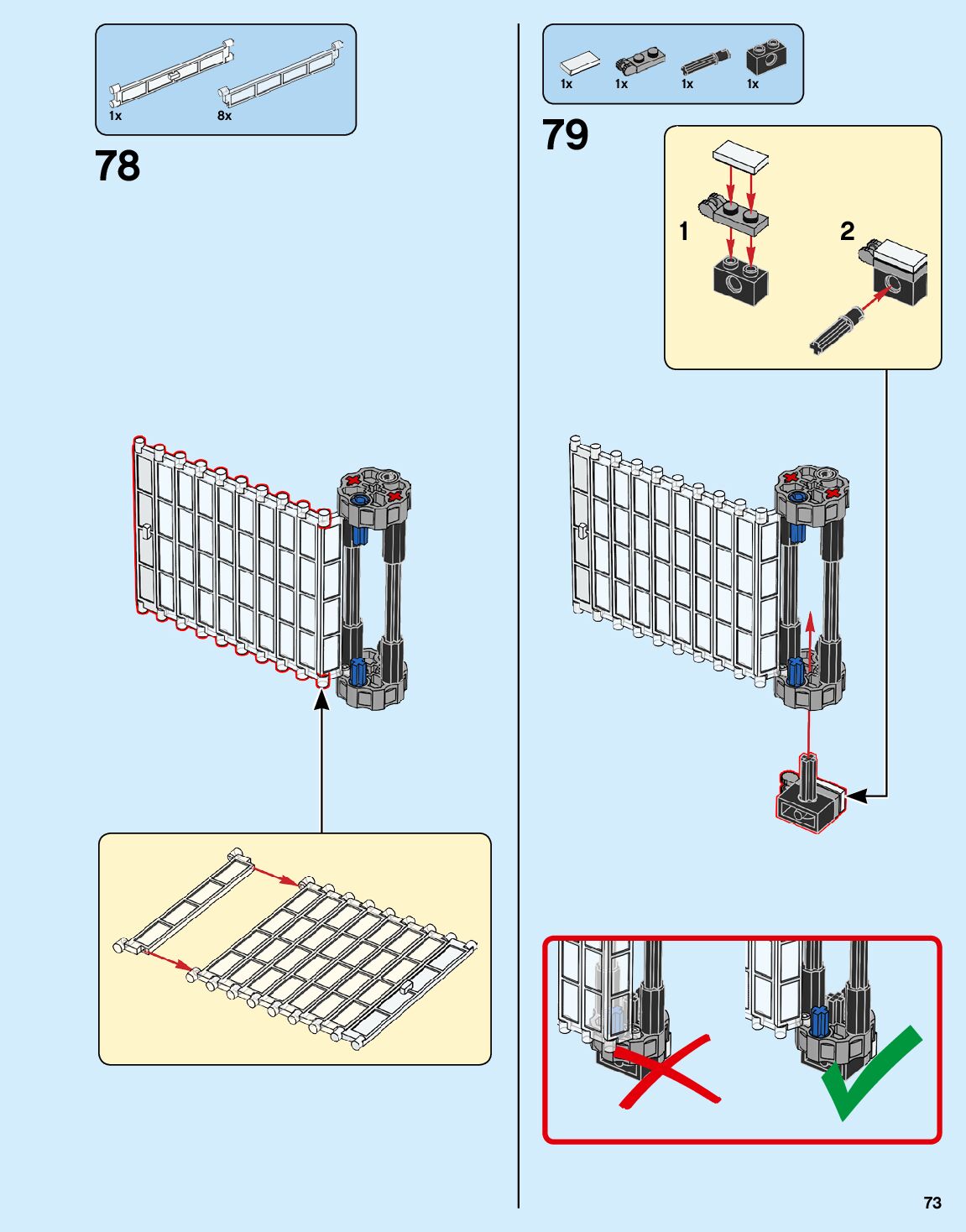 1x 8x

78

1x 1x 1x 1x

79

1

2

73