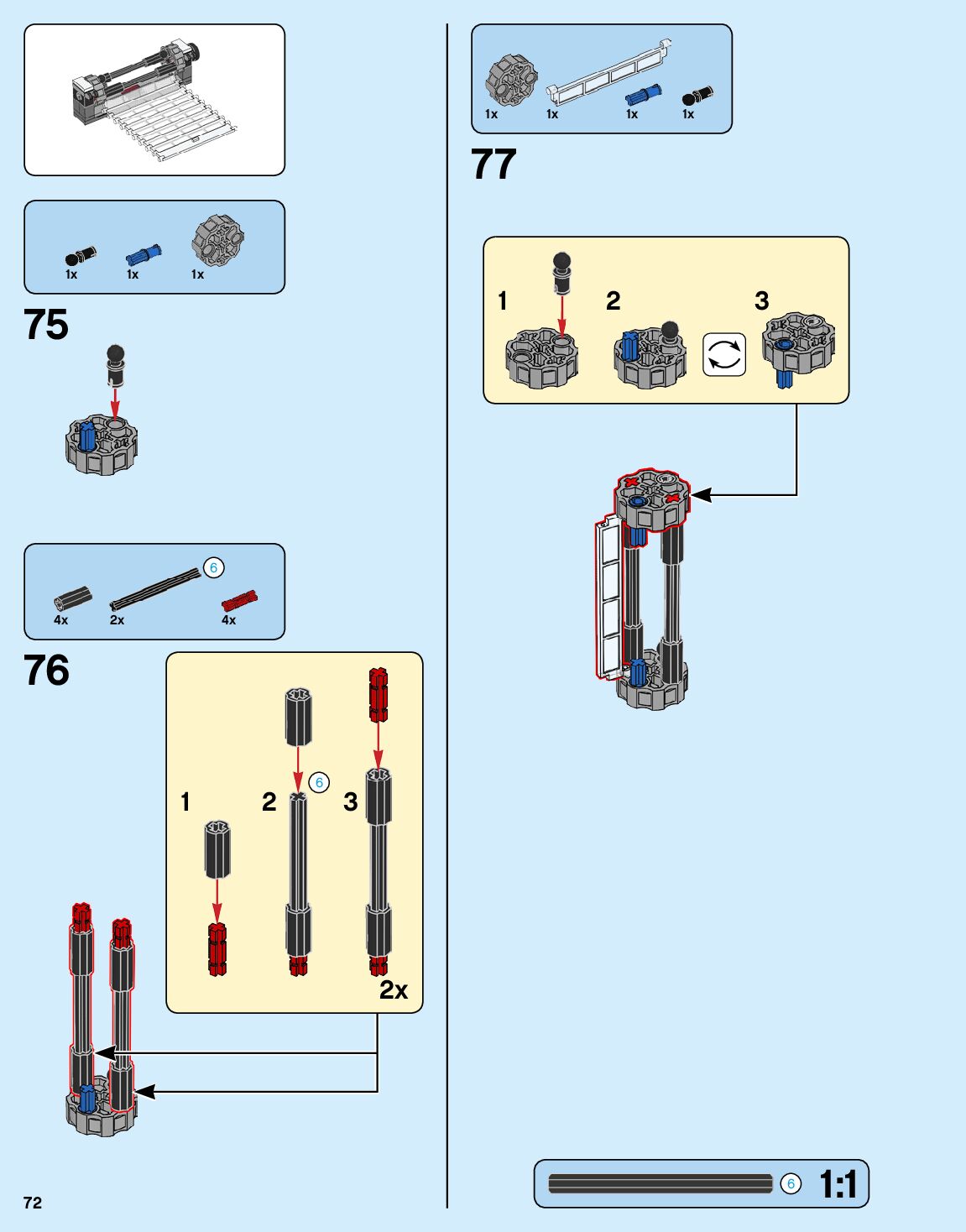 1x 1x 1x

75

6
4x 2x 4x

76

1
2 6
3
2x

72

1x 1x 1x 1x

77

1
2
3

6 1:1