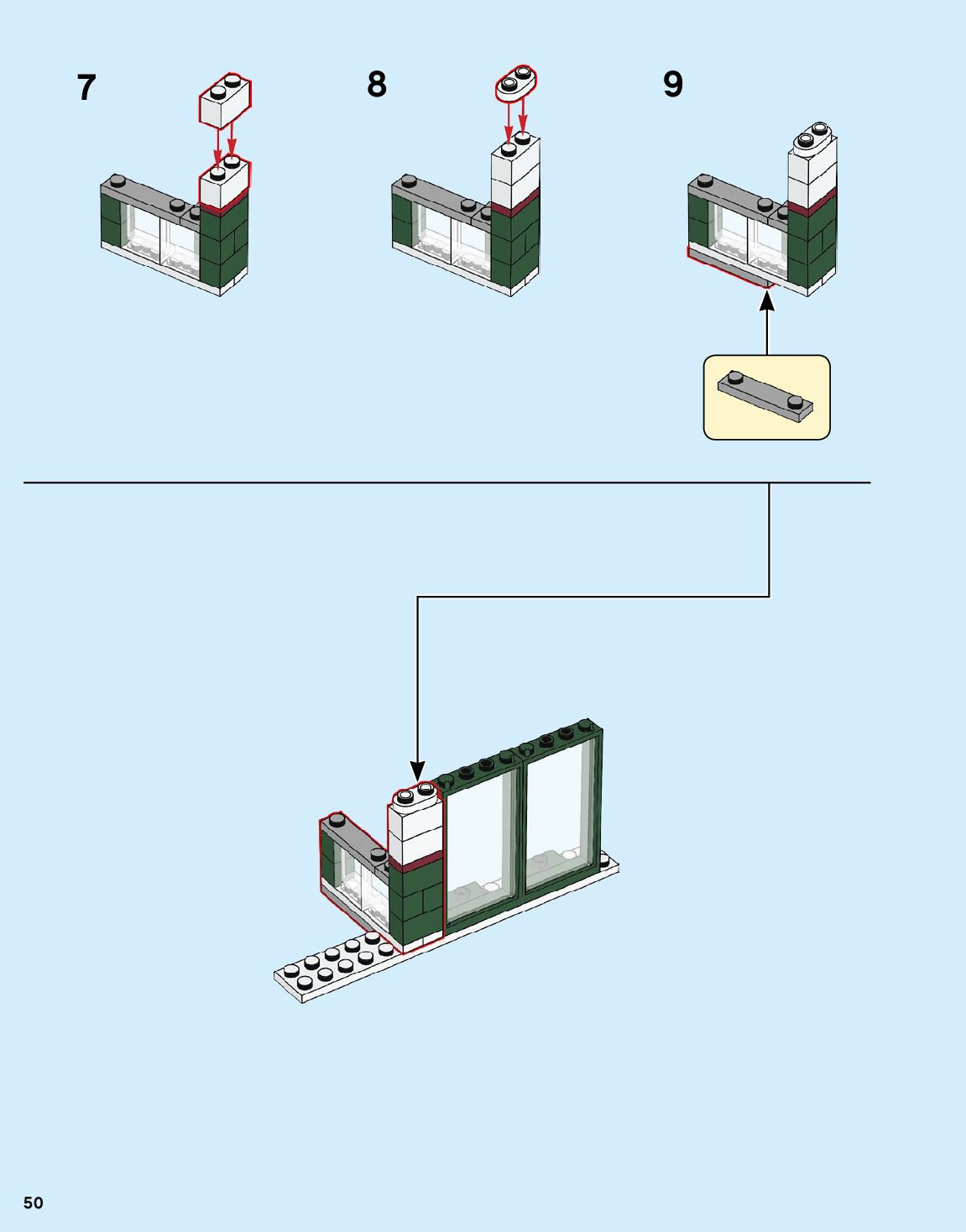 7

8

9

50