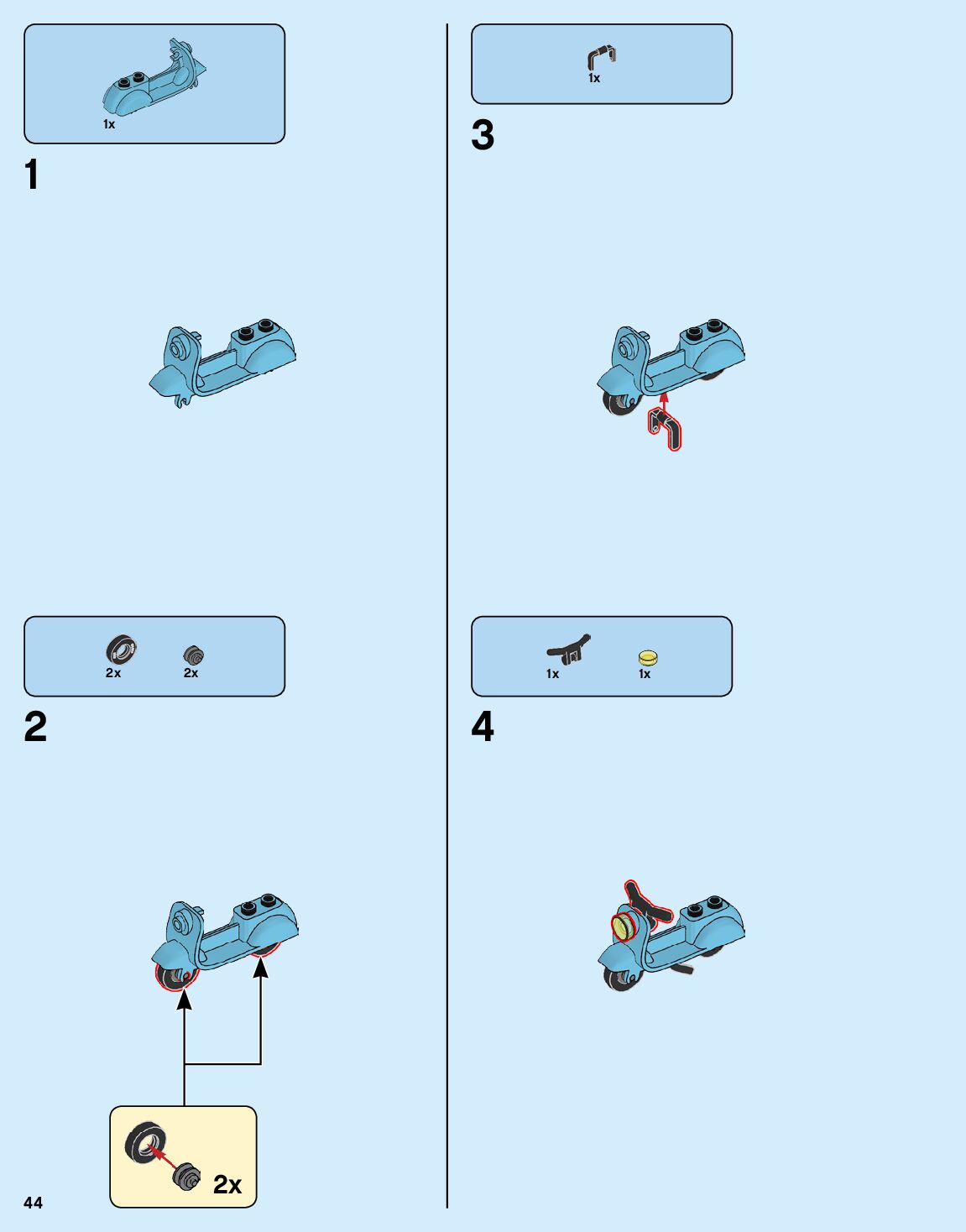 1x

1

2x 2x

2

2x

44

1x

3

1x 1x

4