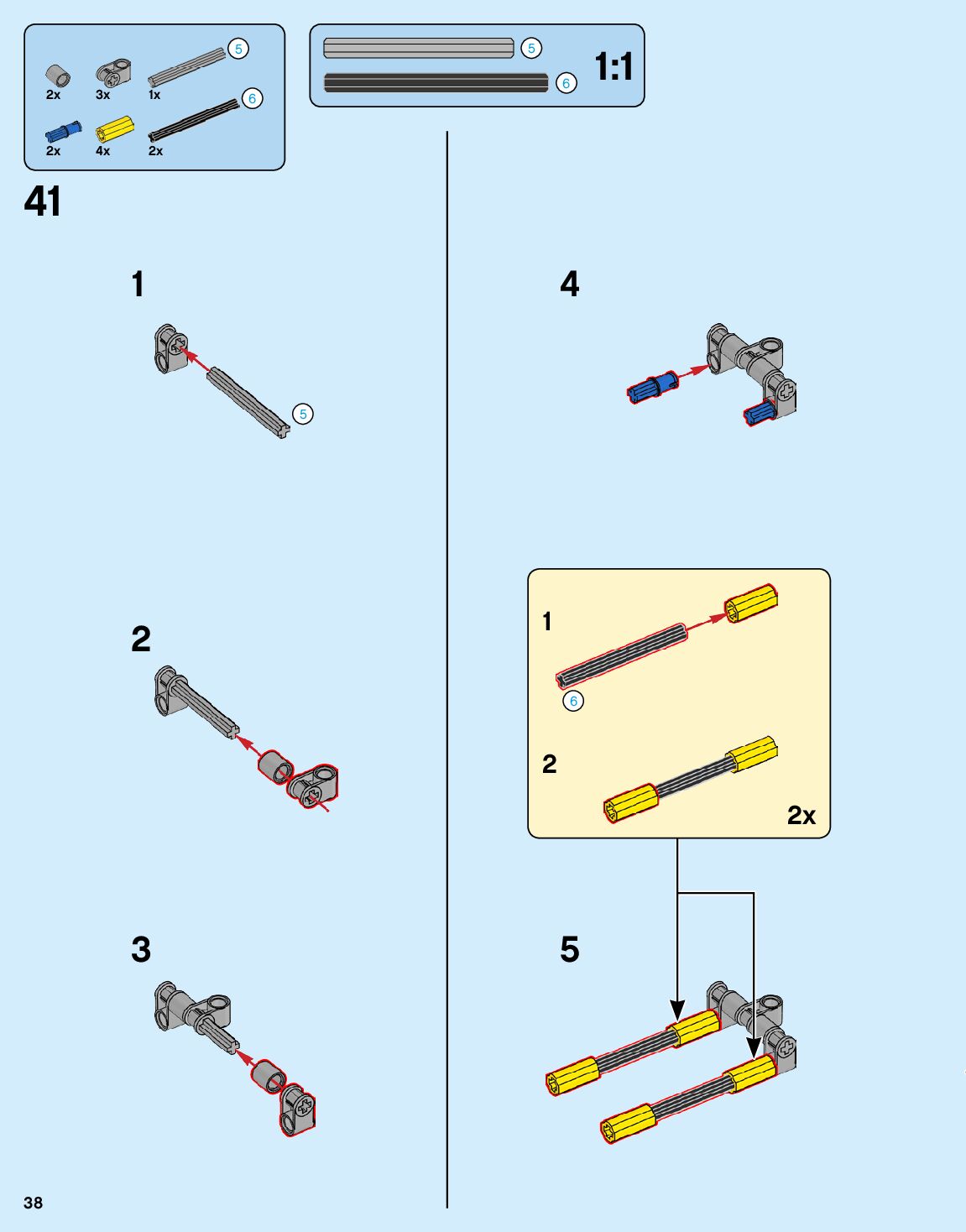 2x
3x
1x
5
6
2x
4x
2x

5
6
1:1

41

1
5

2

3

4

1
6
2
2x

5

38