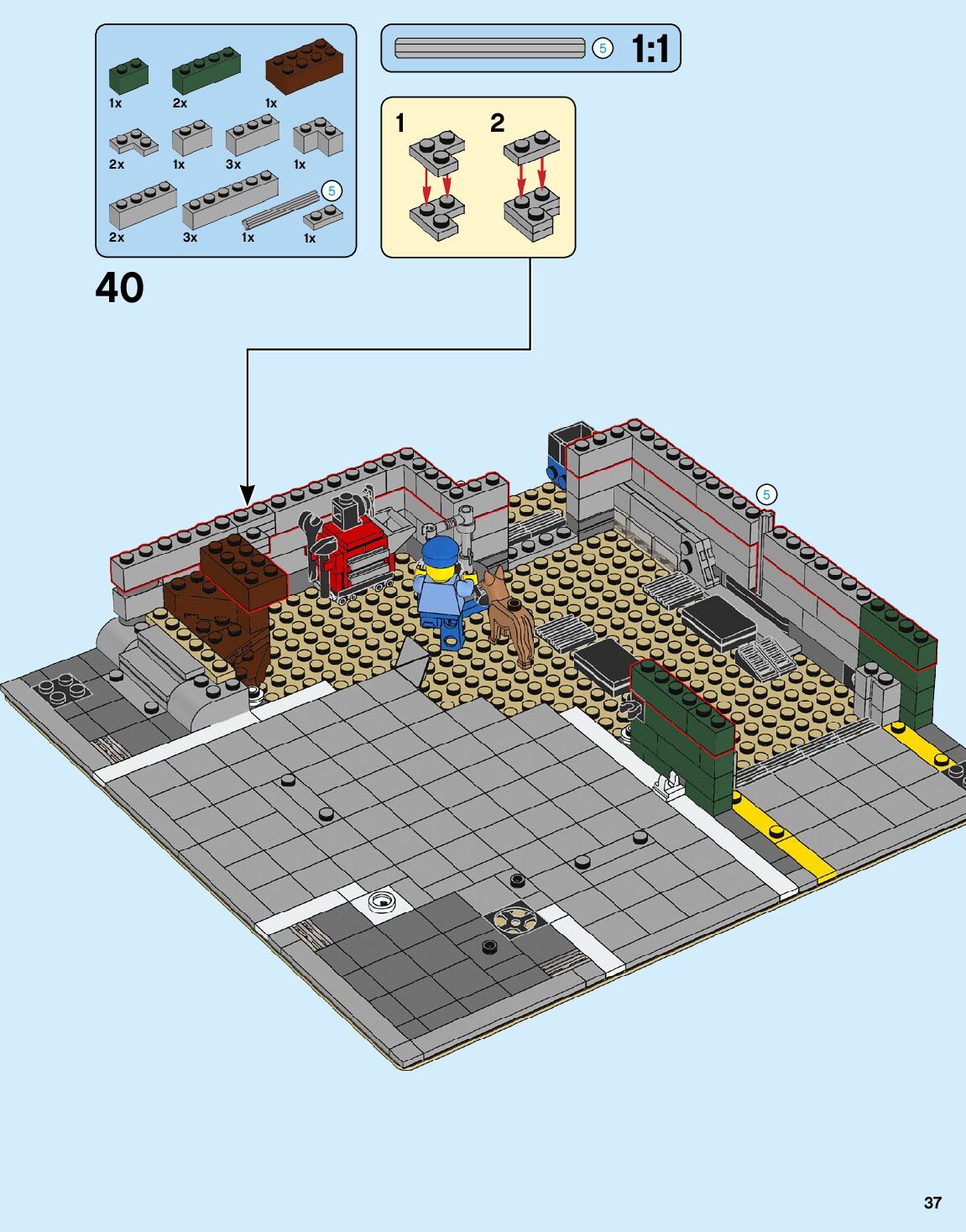 1x 2x 1x

2x 1x 3x 1x

5

2x 3x 1x 1x

5 1:1

1 2

40

5

37