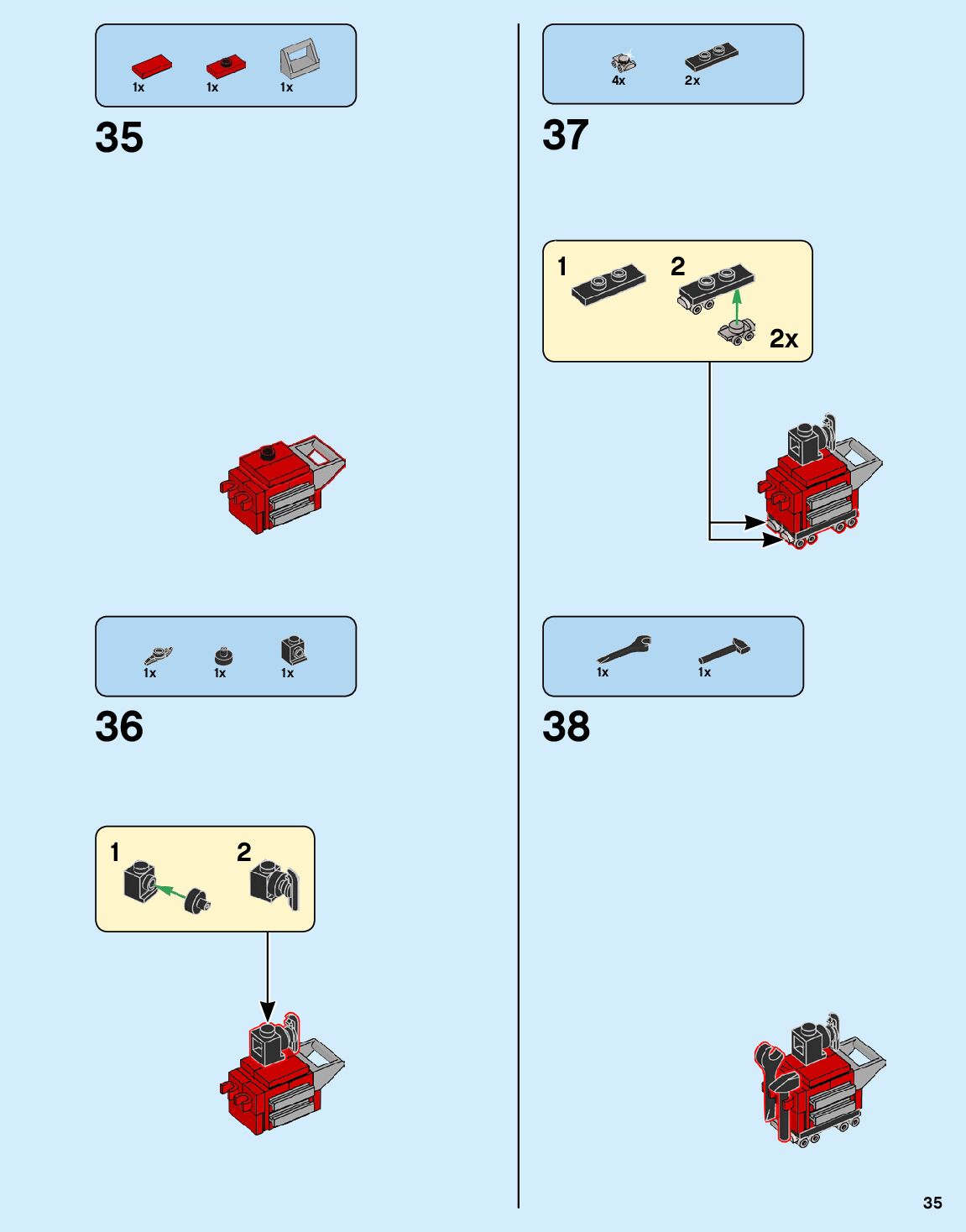 1x 1x 1x

35

1x 1x 1x

36

1 2

4x 2x

37

1 2

2x

1x 1x

38

35