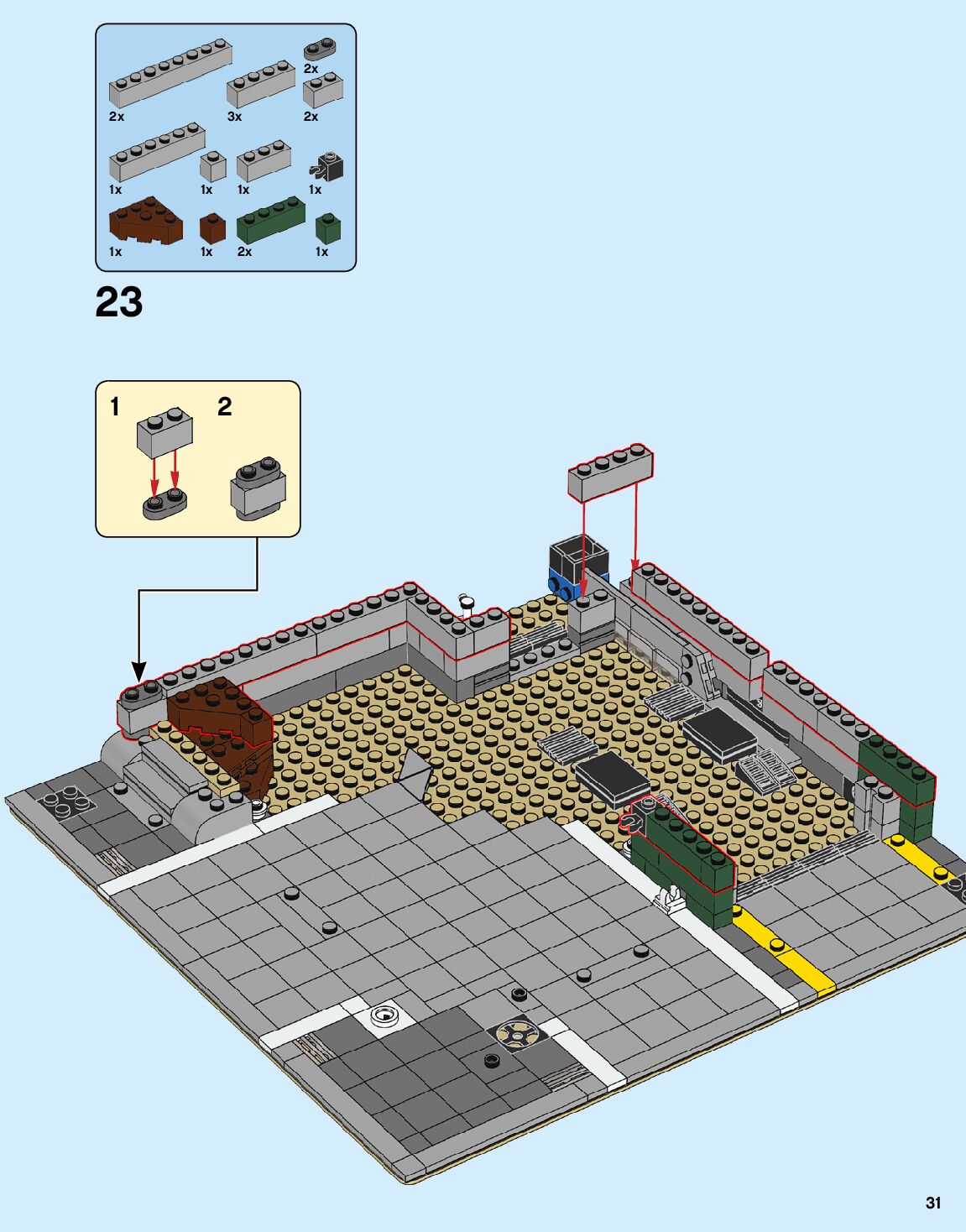 2x
2x
3x
2x
1x
1x
1x
1x
1x
1x
2x
1x

23

1
2

31