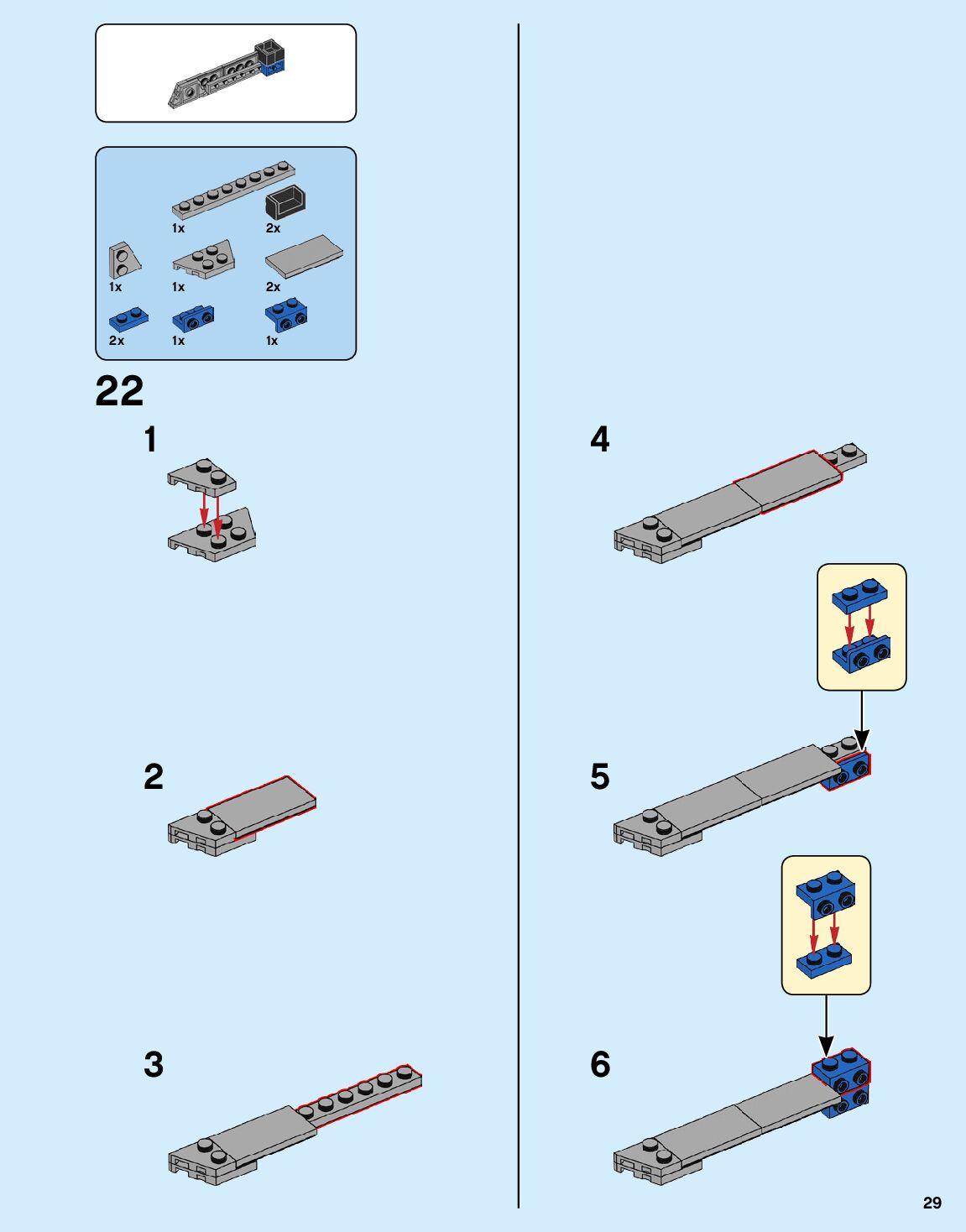 1x
2x
1x
1x
2x
2x
1x
1x

22

1

2

3

4

5

6

29