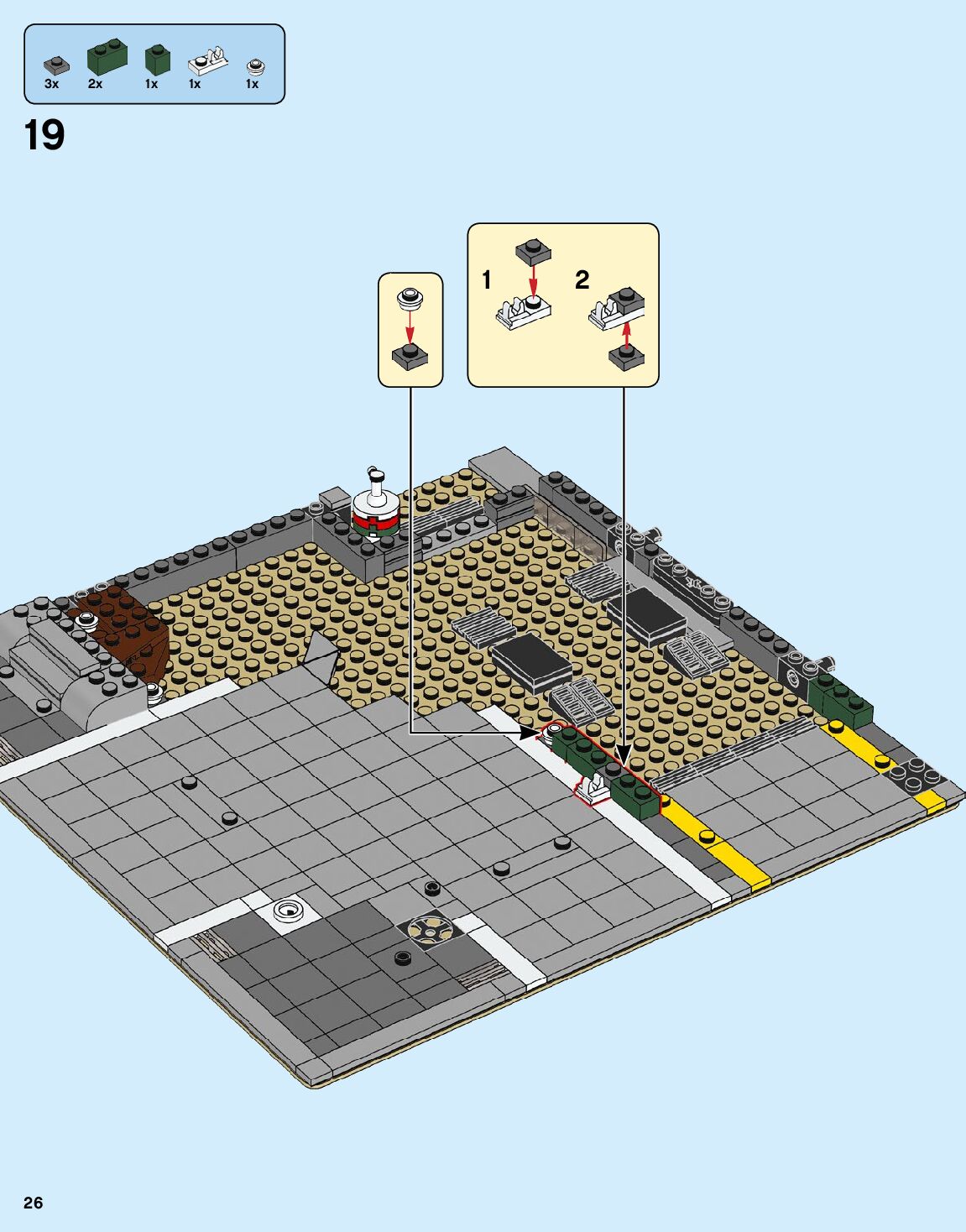 3x 2x 1x 1x 1x

19

1 2

26