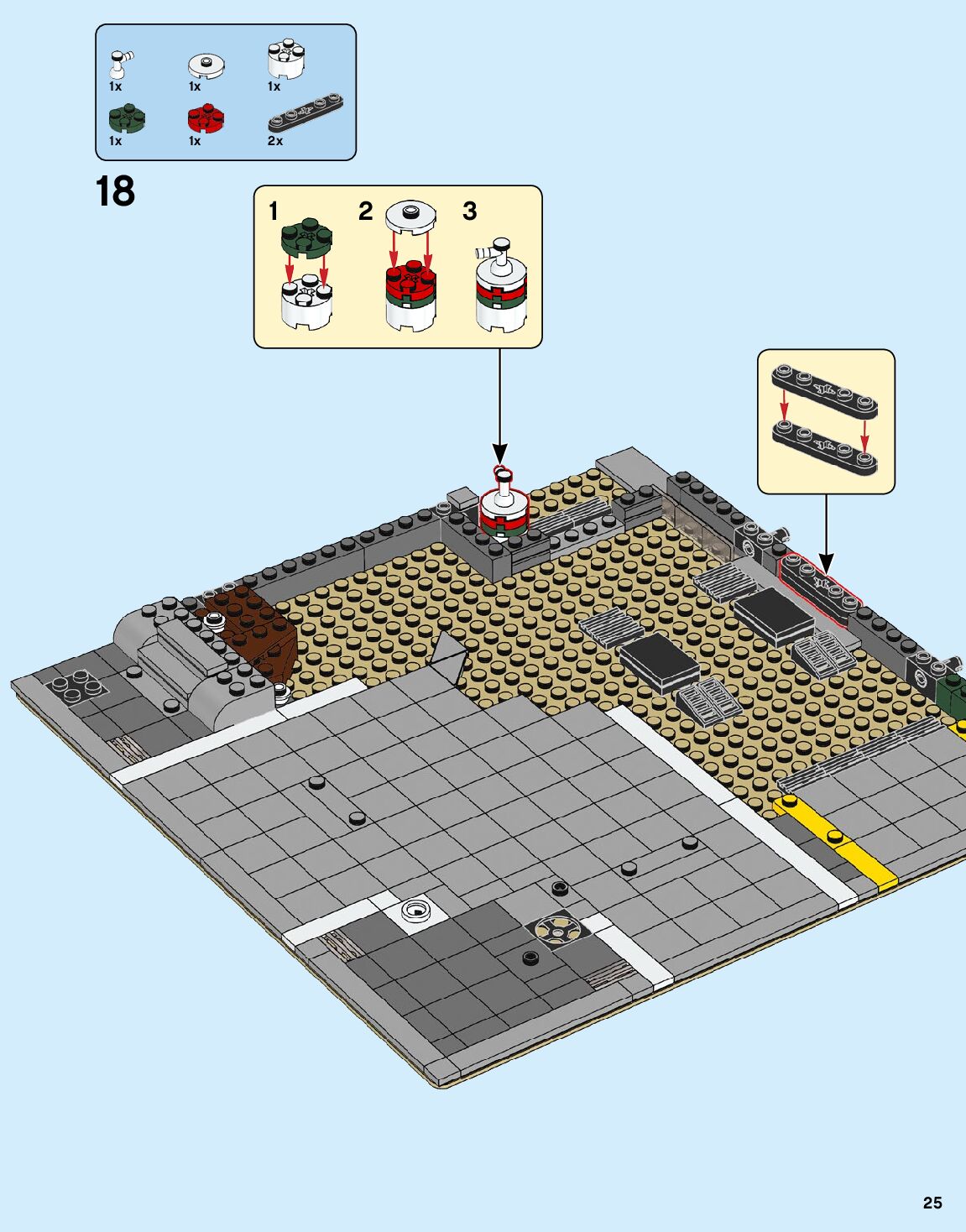 1x 1x 1x
1x 1x 2x

18

1 2 3

25