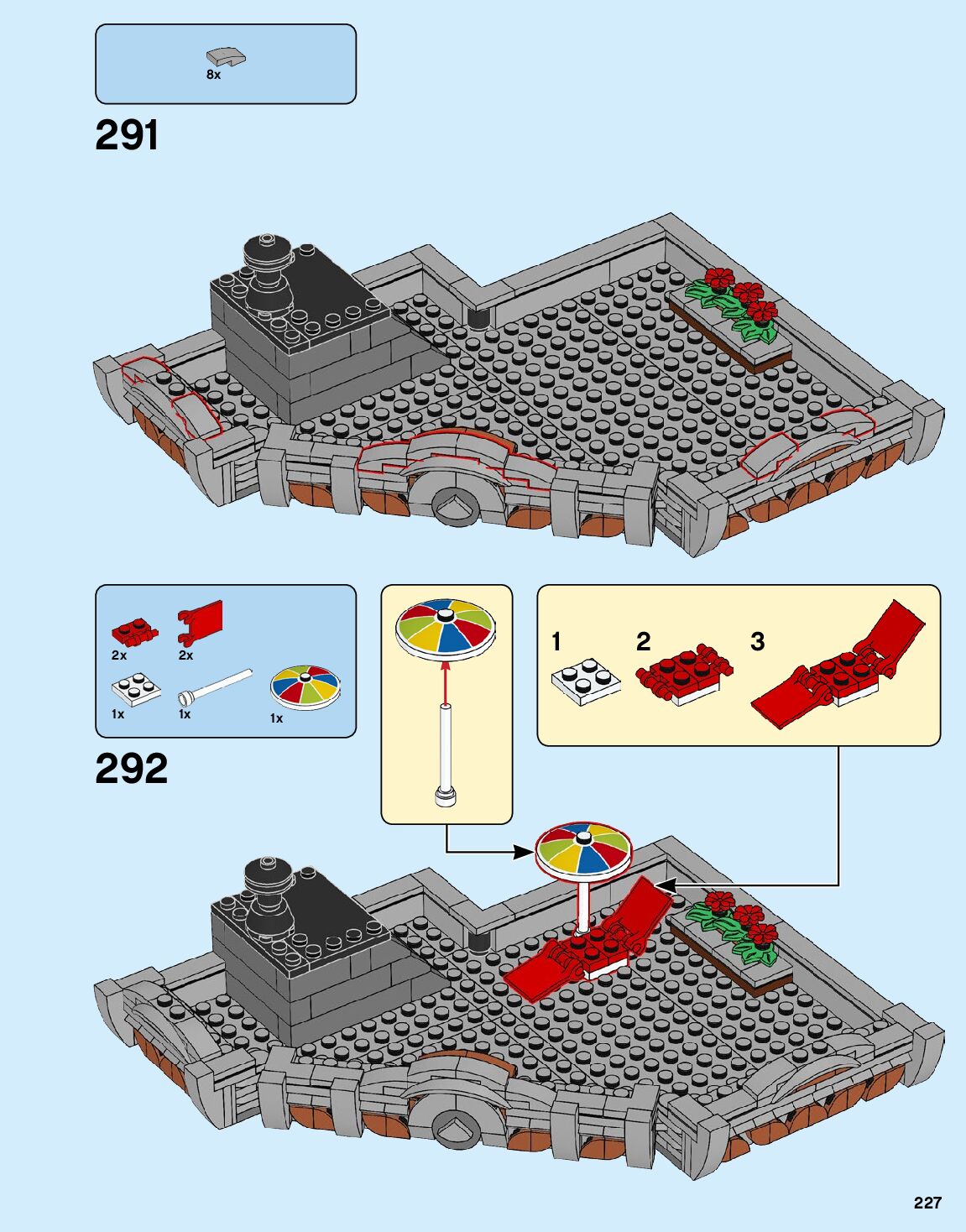 8x

291

2x
2x
1x
1x
1x

292

1
2
3

227