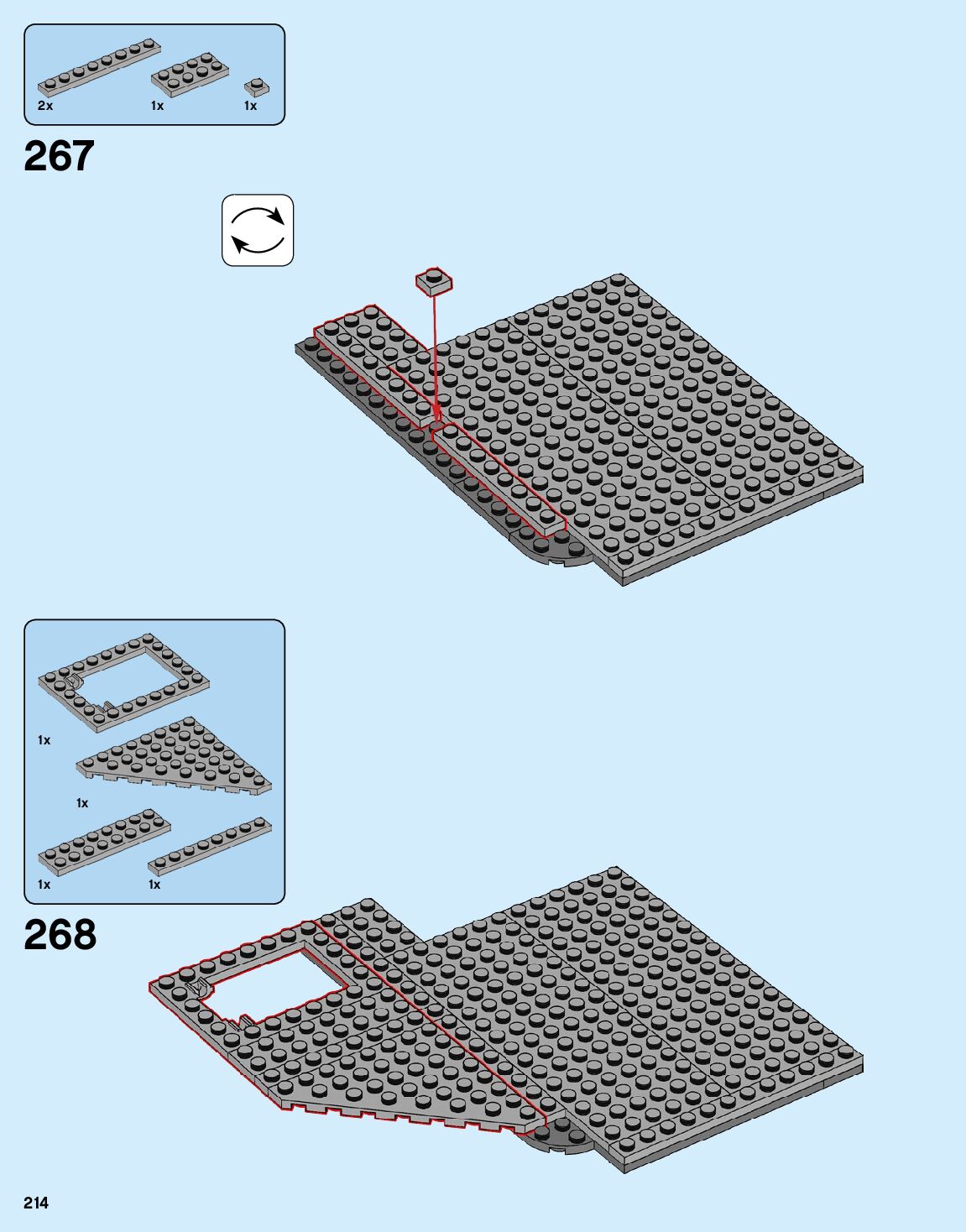 2x 1x 1x

267

1x

1x

1x 1x

268

214