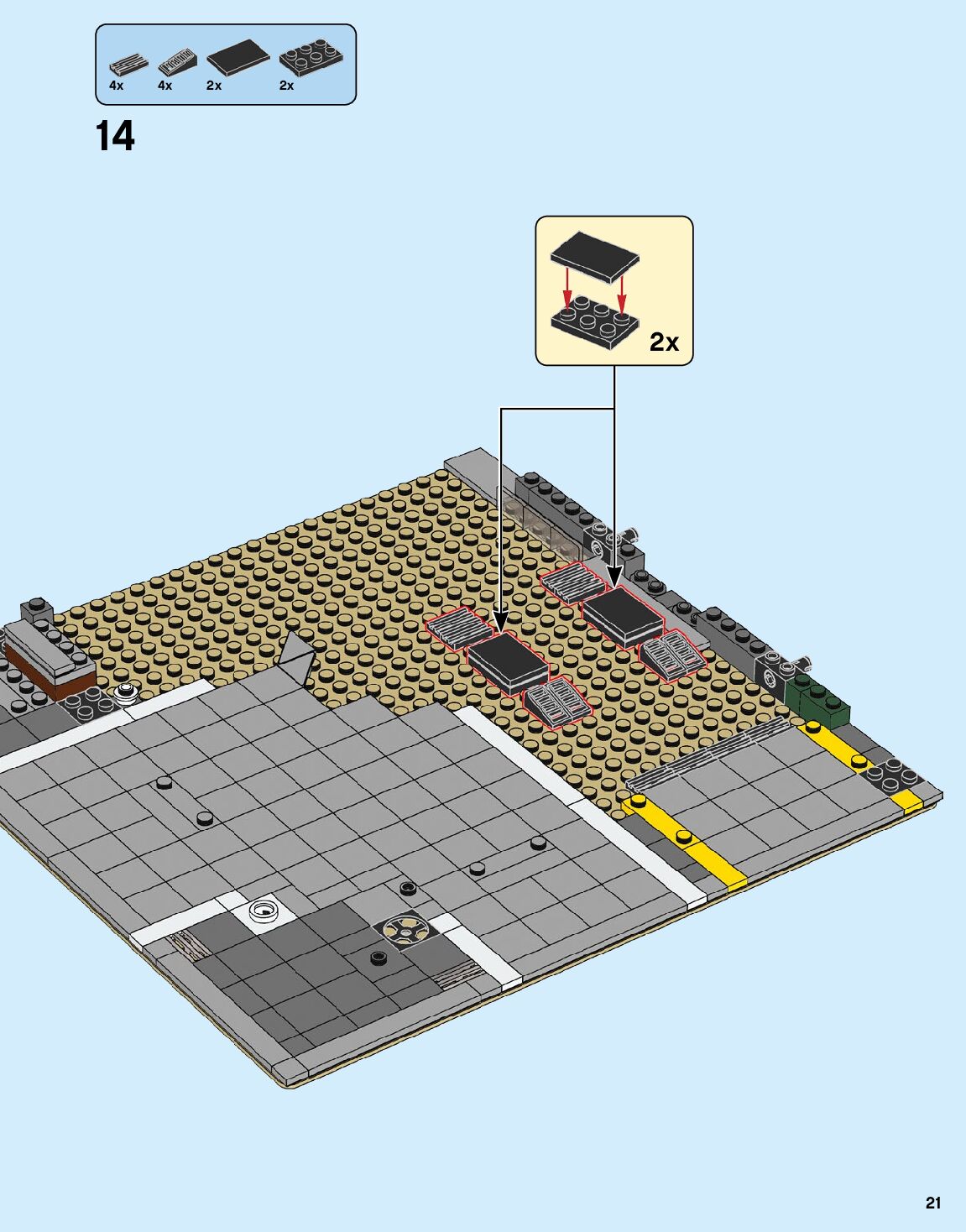 4x 4x 2x 2x

14

2x

21