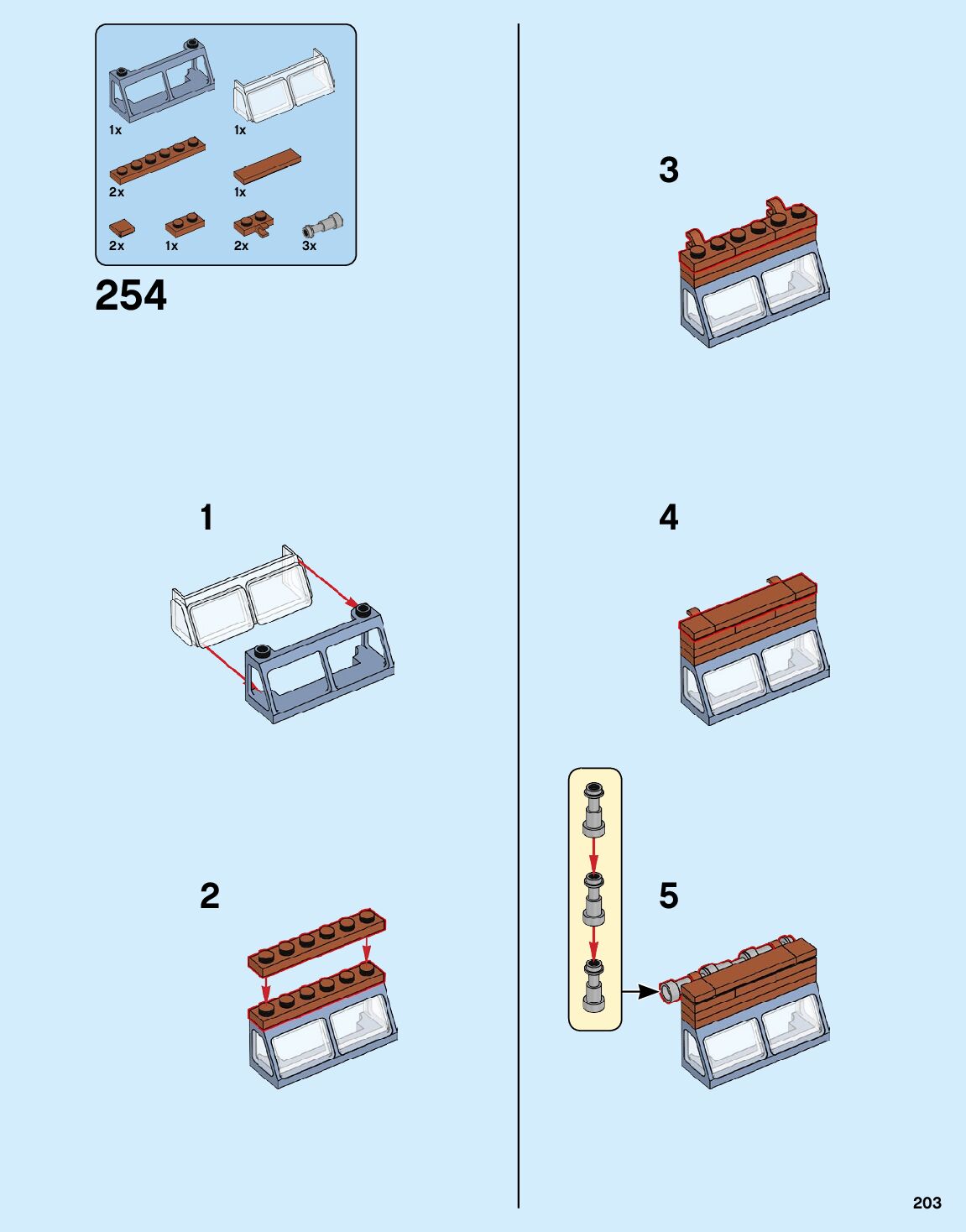 1x
1x
2x
1x
2x
1x
2x
3x

254

1

2

3

4

5

203