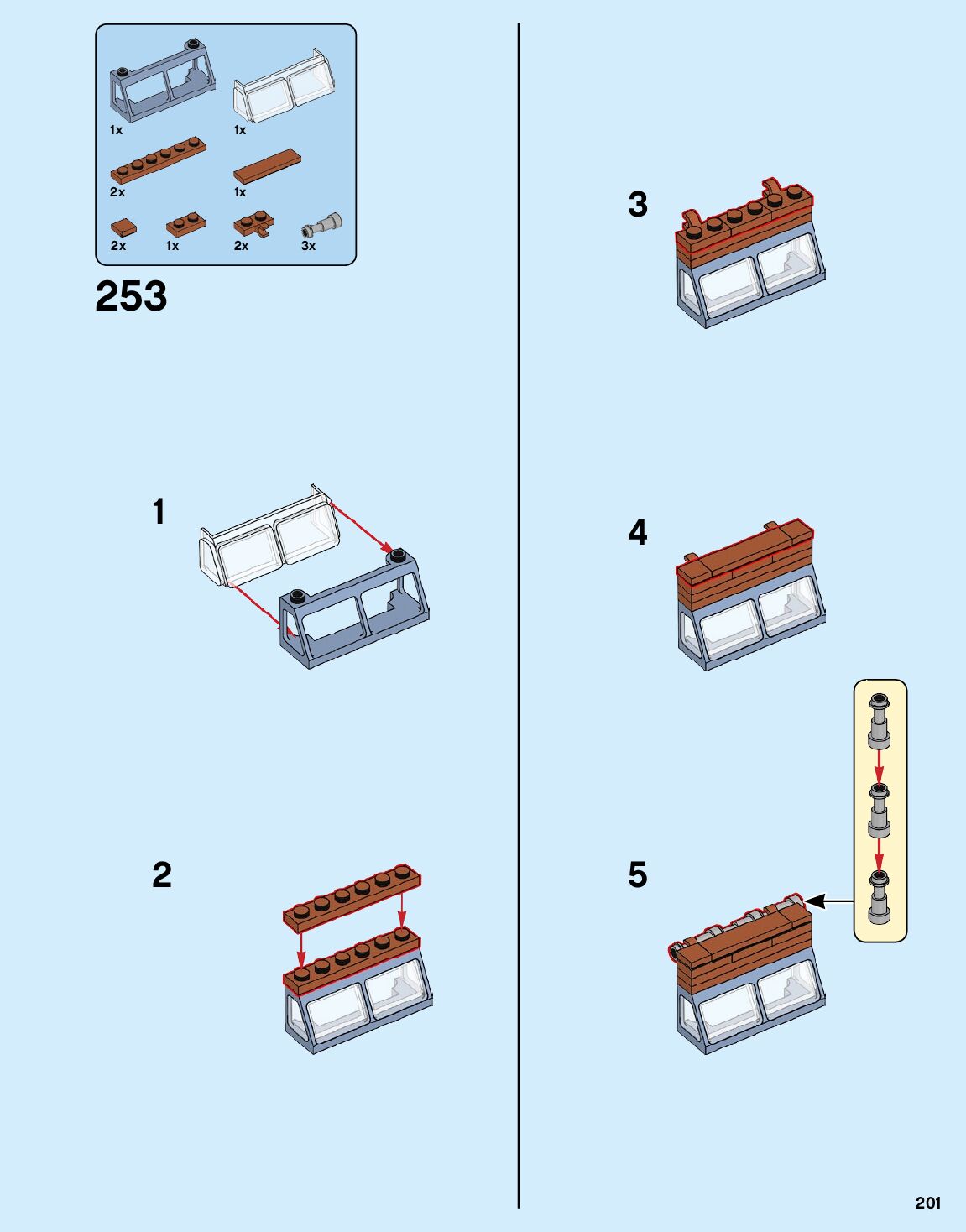 1x
1x
2x
1x
2x
1x
2x
3x

253

1

2

3

4

5

201