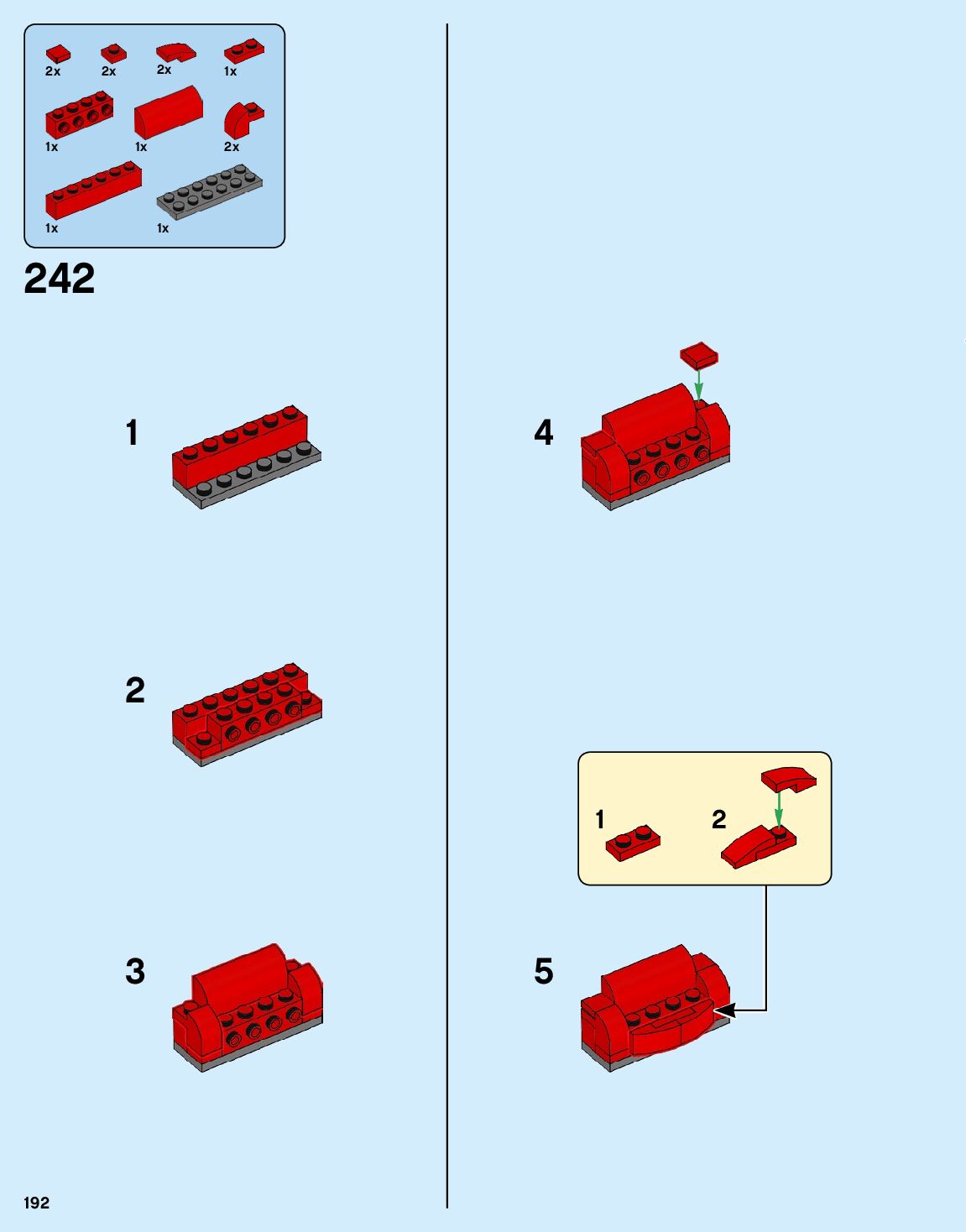 2x
2x
2x
1x
1x
1x
2x
1x
1x

242

1

2

3

4

1
2

5

192