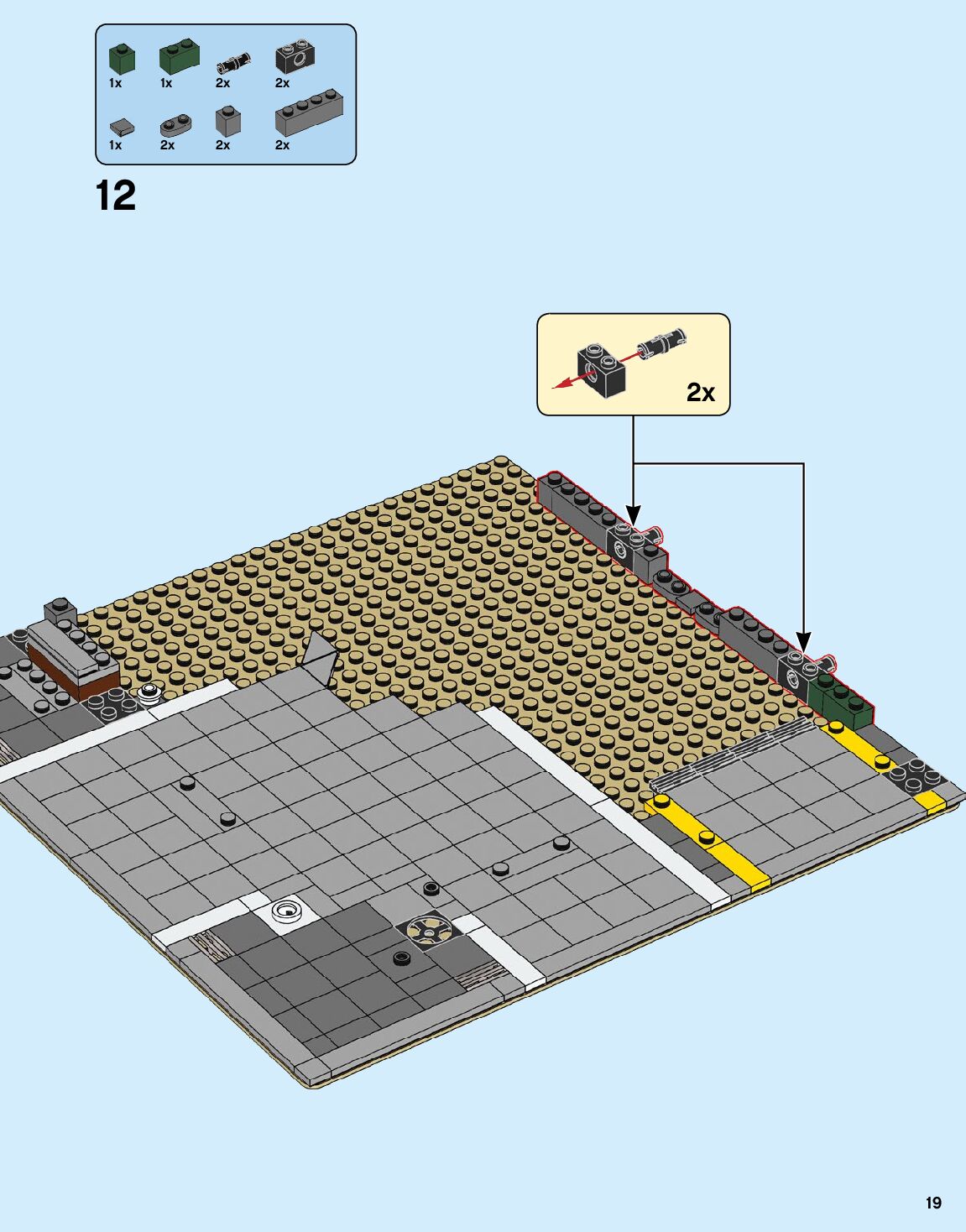 1x 1x 2x 2x

1x 2x 2x 2x

12

2x

19