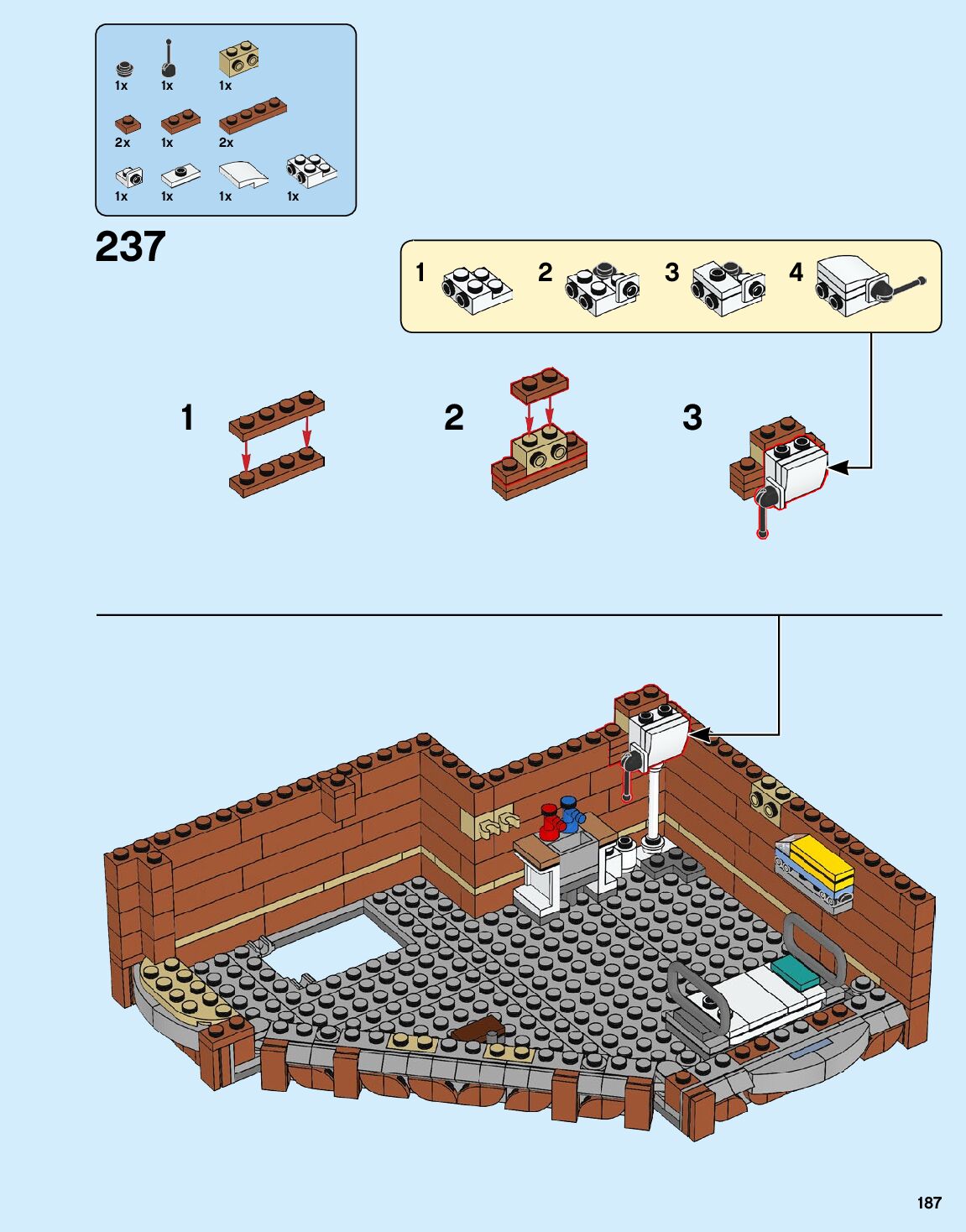 1x 1x 1x

2x 1x 2x

1x 1x 1x 1x

237

1 2 3 4

1

2

3

187