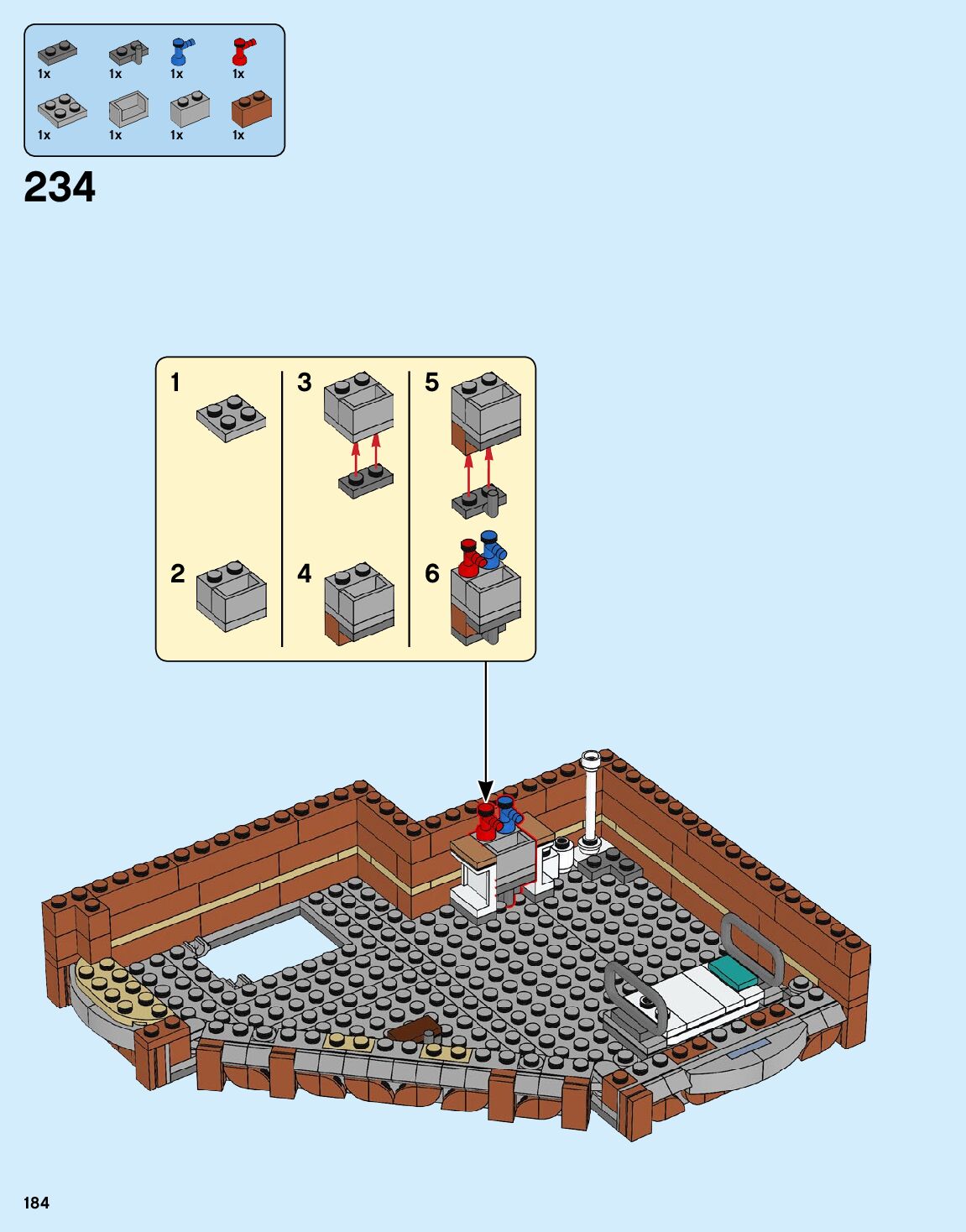 1x 1x 1x 1x
1x 1x 1x 1x

234

1
2
3
4
5
6

184