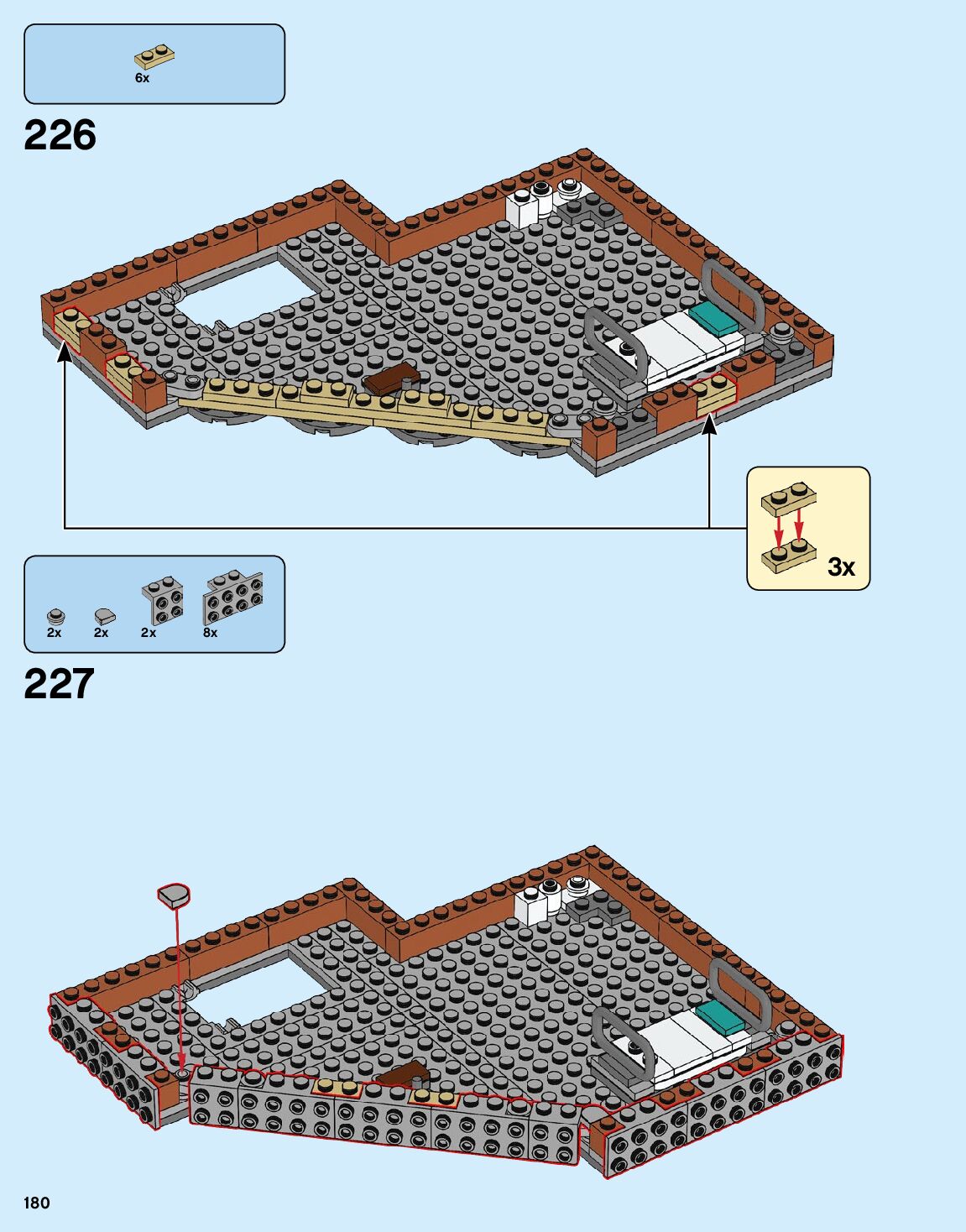 6x

226

3x

2x 2x 2x 8x

227

180