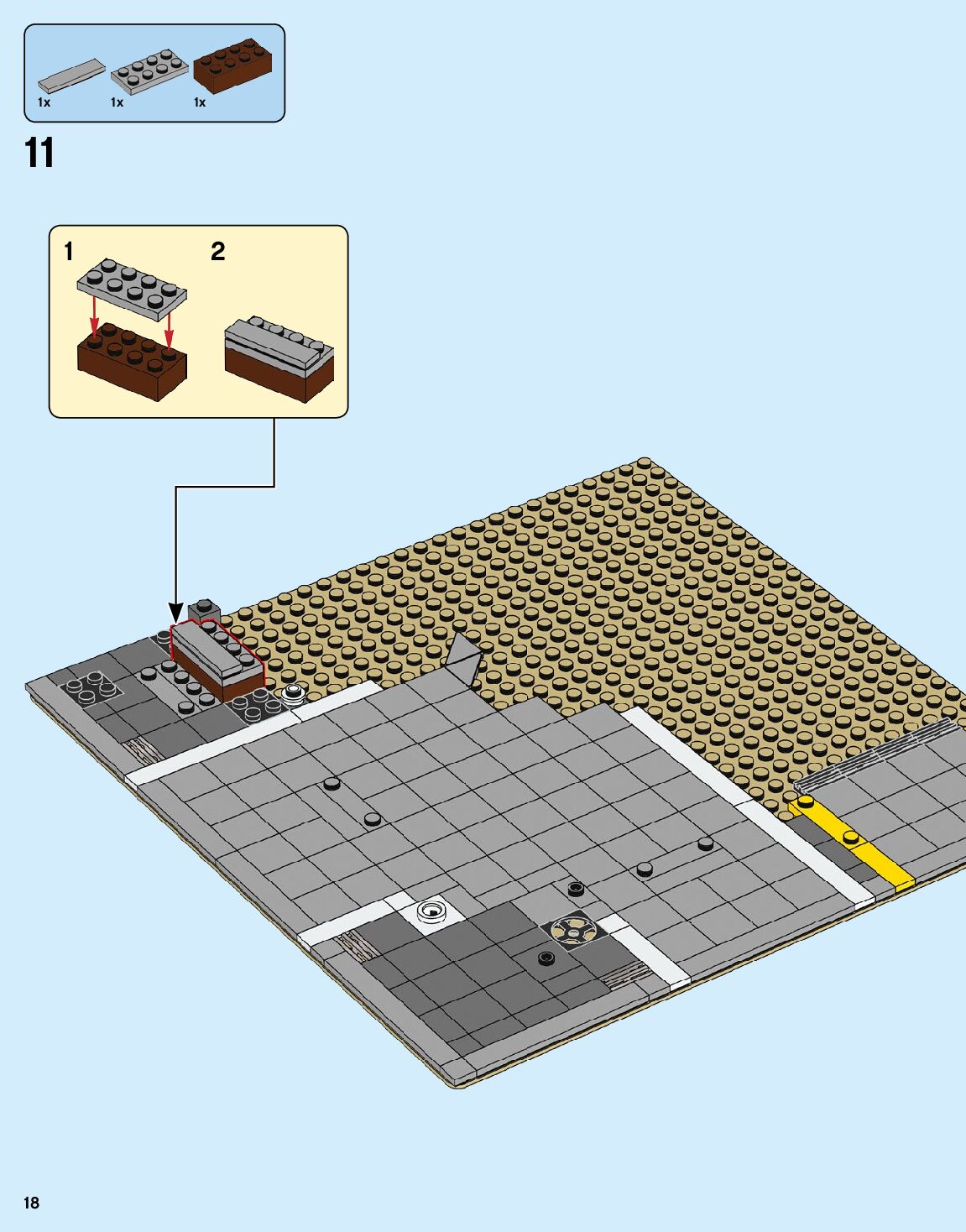 1x 1x 1x

11

1 2

18