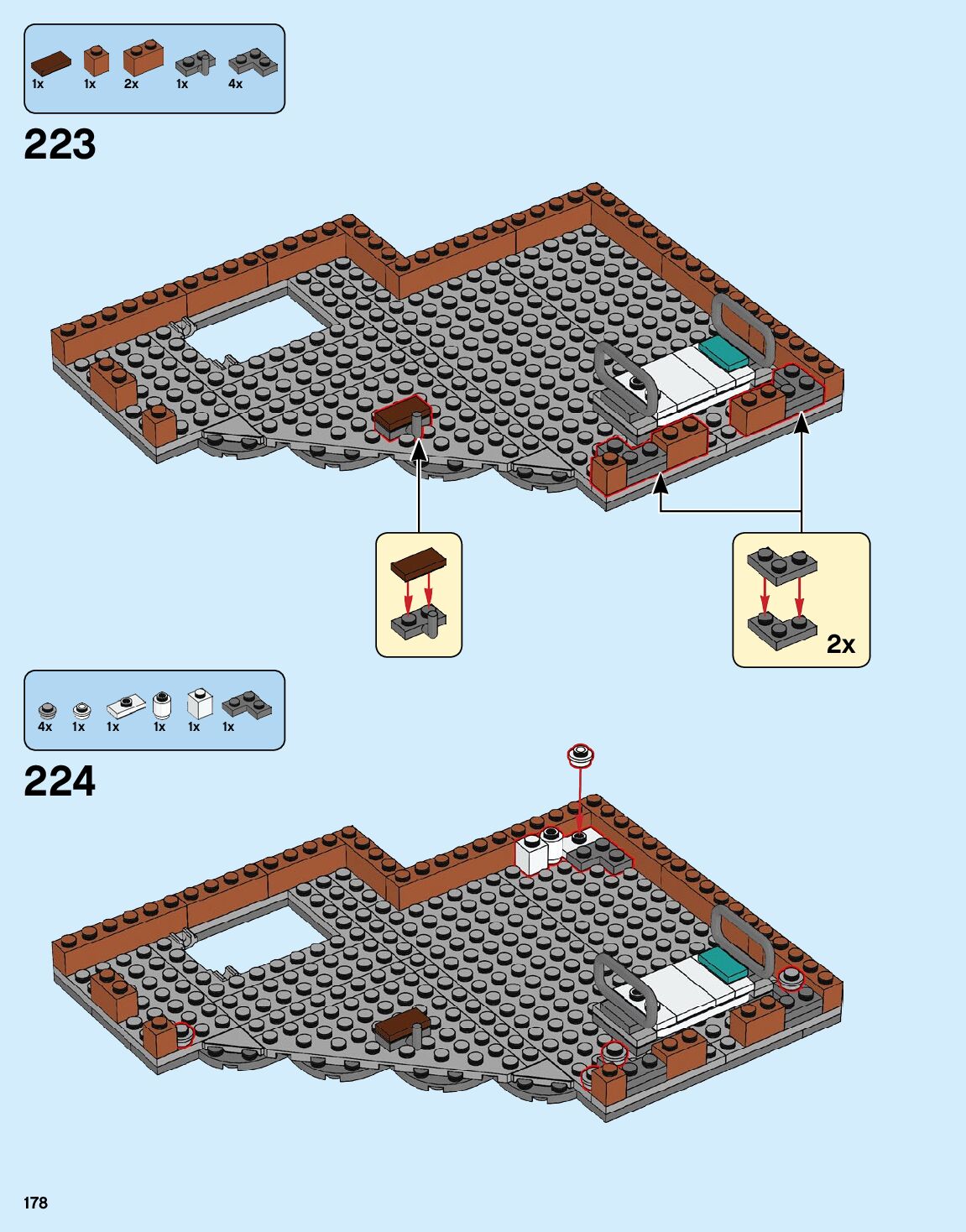 1x 1x 2x 1x 4x

223

2x

4x 1x 1x 1x 1x 1x

224

178