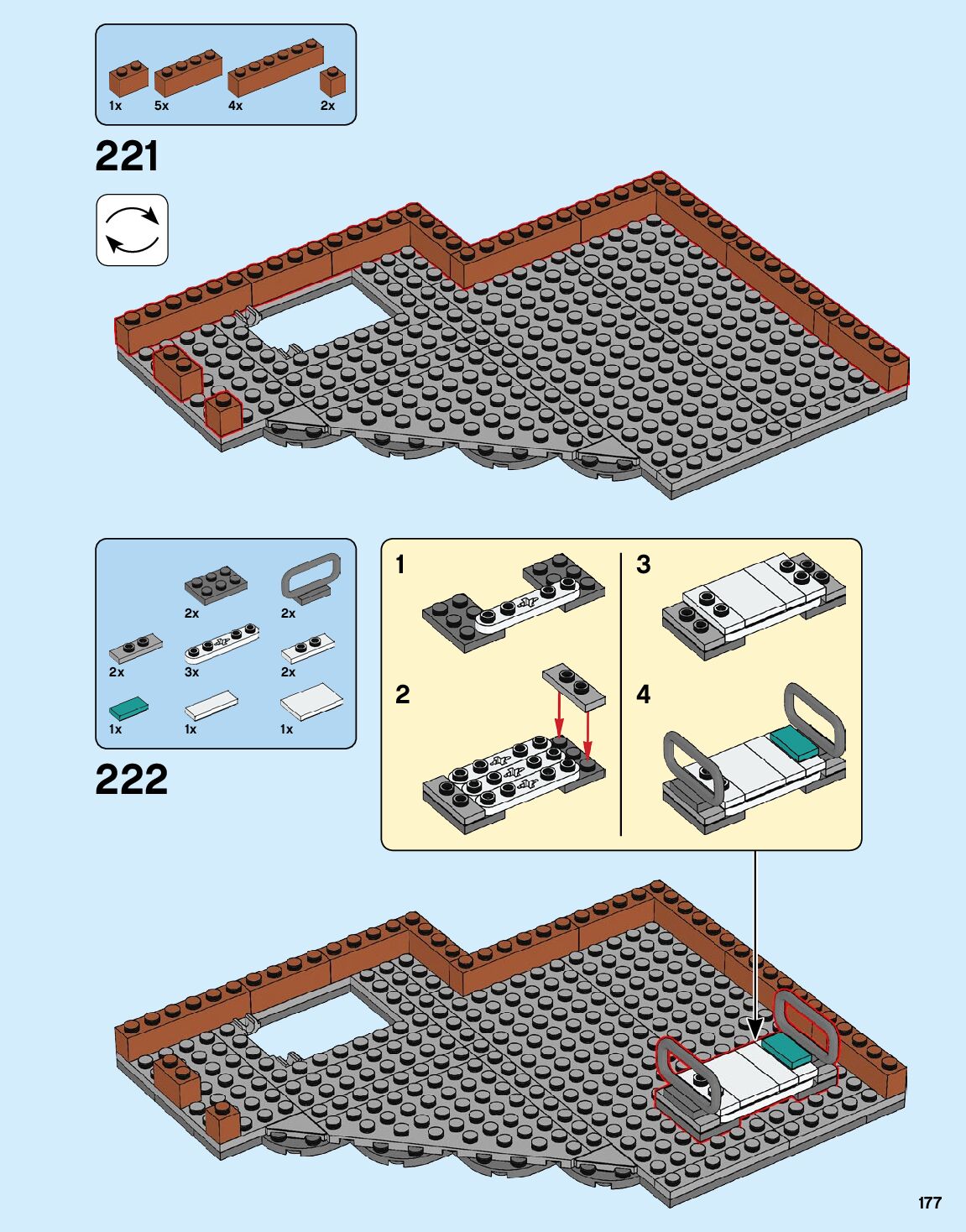 1x 5x 4x 2x

221

2x 2x
2x 3x 2x
1x 1x 1x

222

1

2

3

4

177