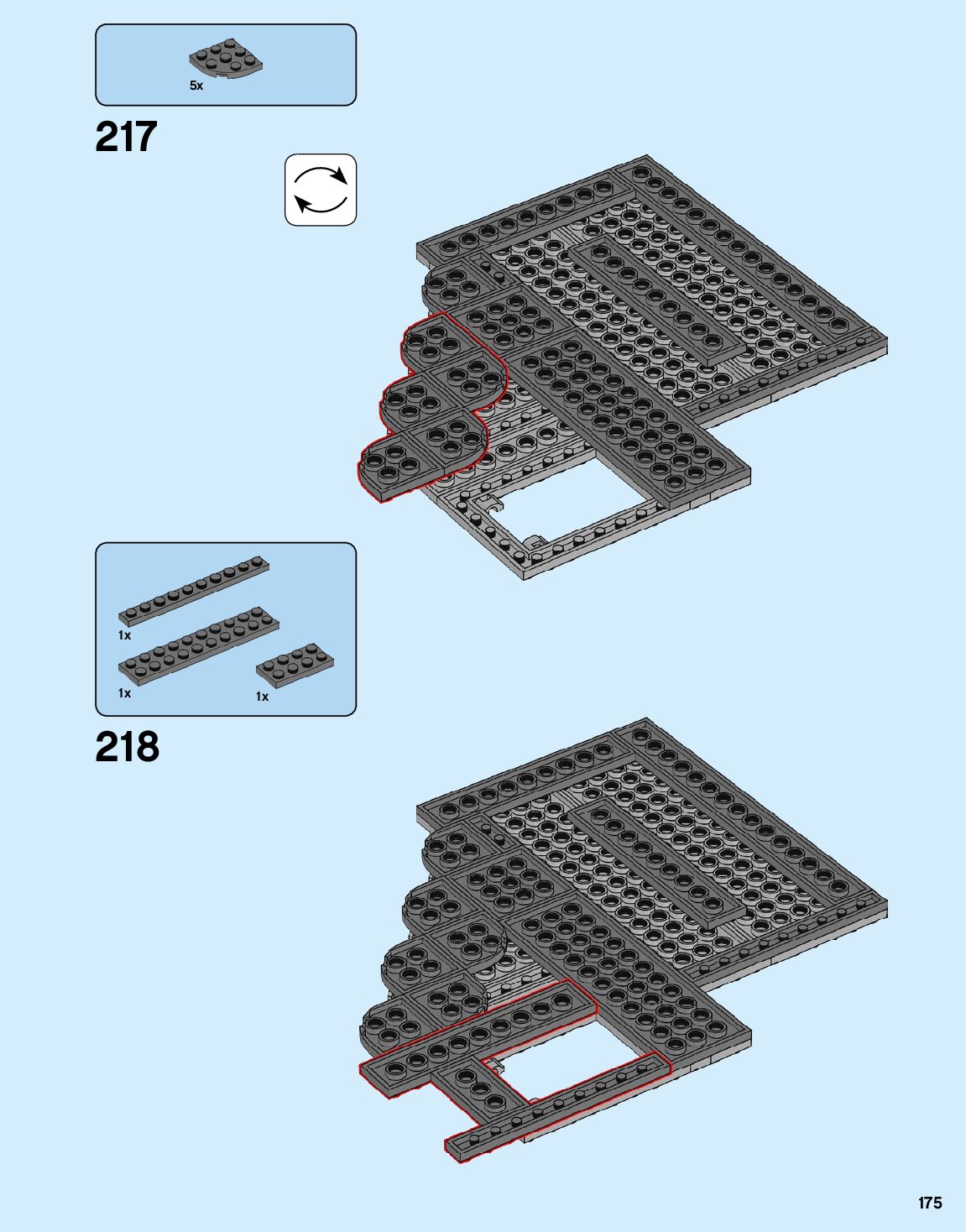 5x

217

1x

1x

1x

218

175