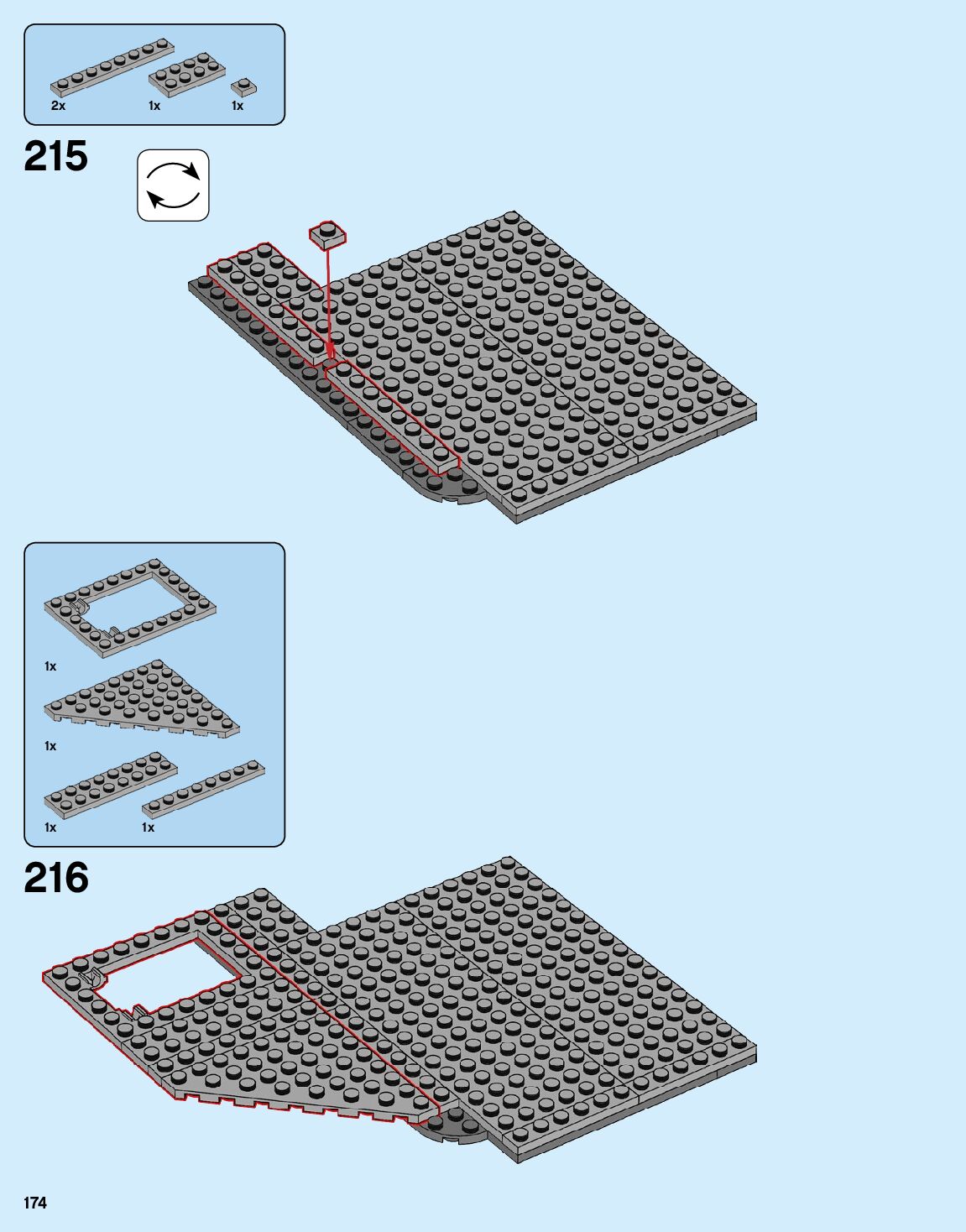 2x 1x 1x

215

1x

1x

1x 1x

216

174