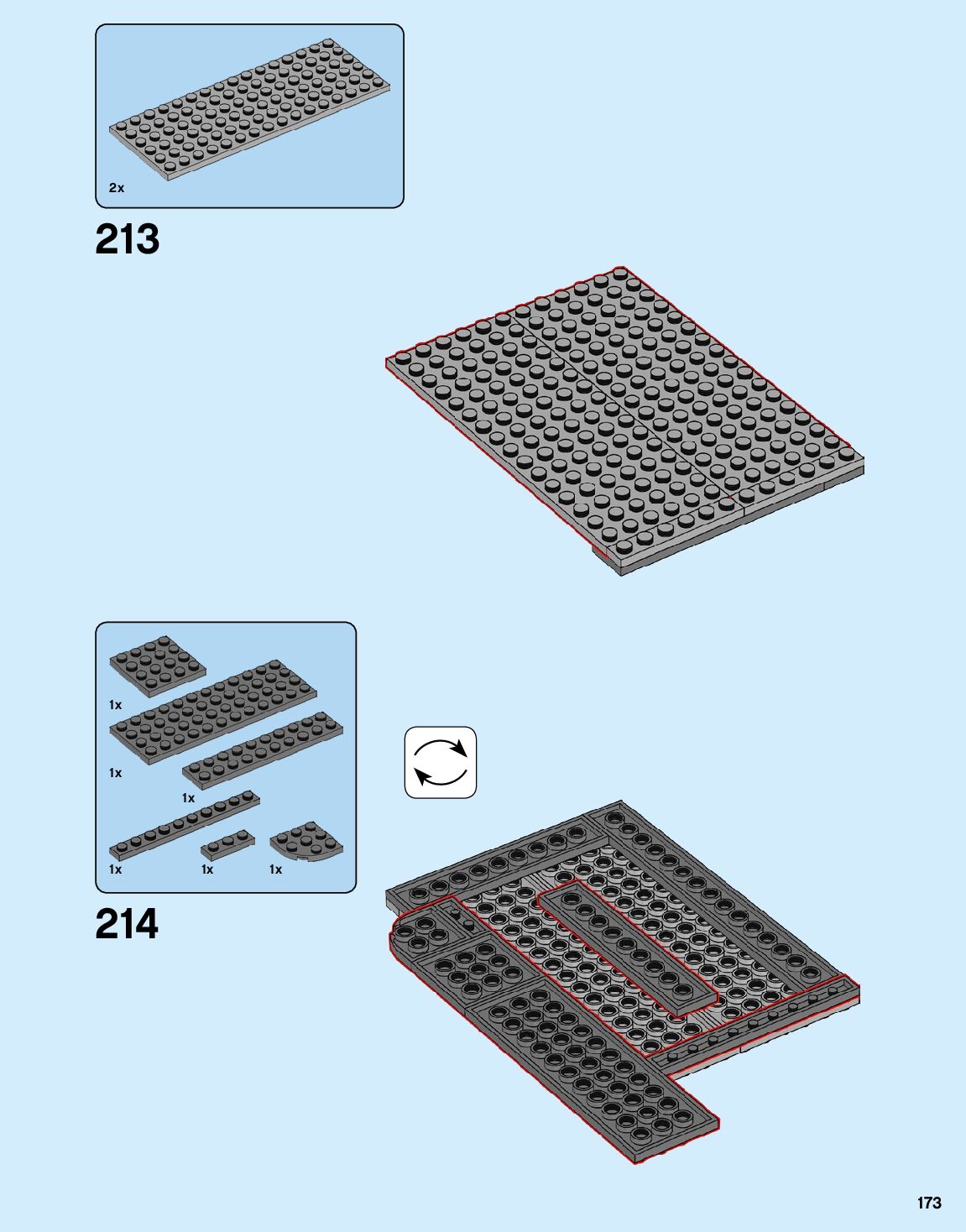 2x

213

1x

1x

1x

1x

1x

1x

214

173