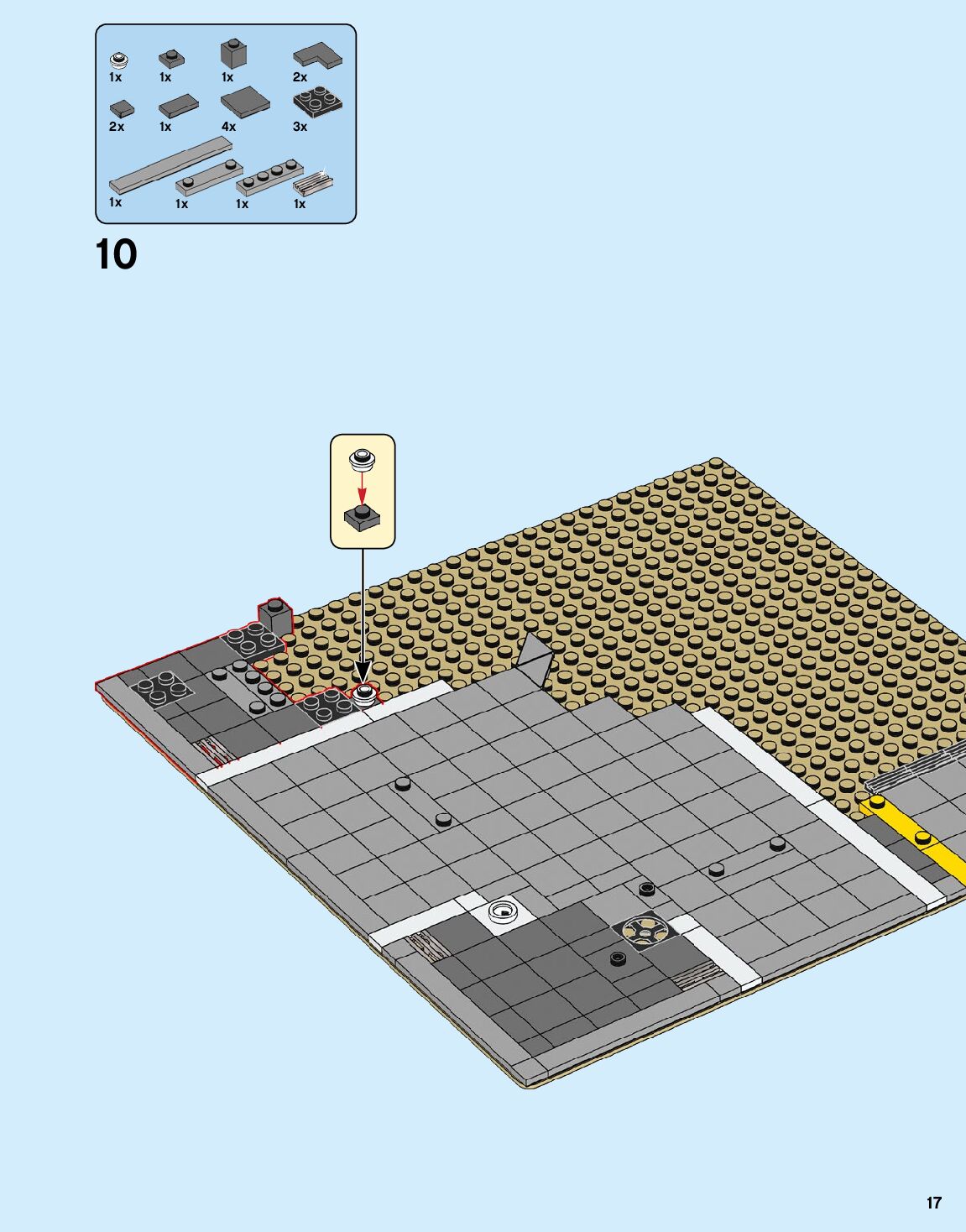 1x 1x 1x 2x
2x 1x 4x 3x
1x 1x 1x 1x

10

17