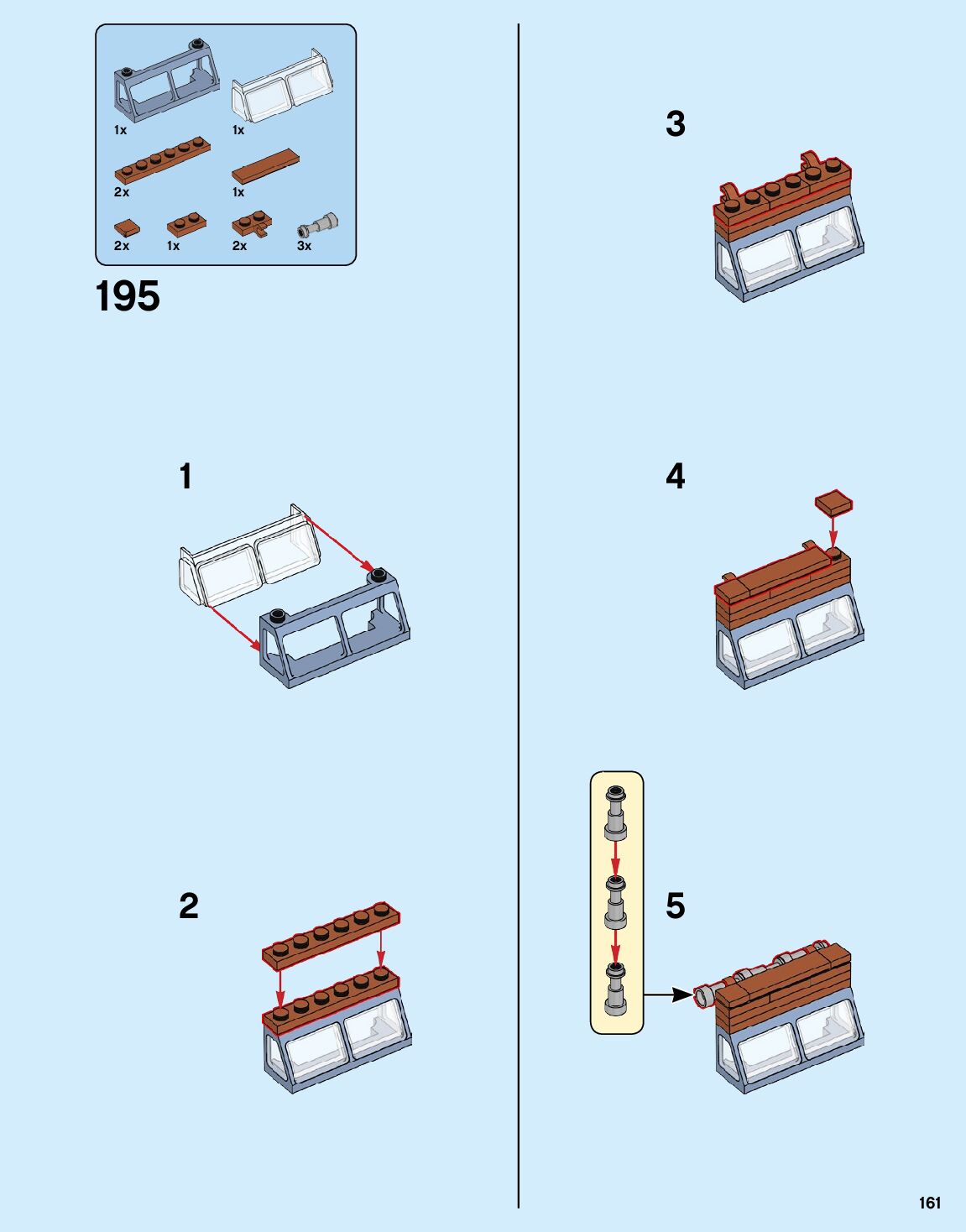 1x
1x
2x
1x
2x
1x
2x
3x

195

1

2

3

4

5

161