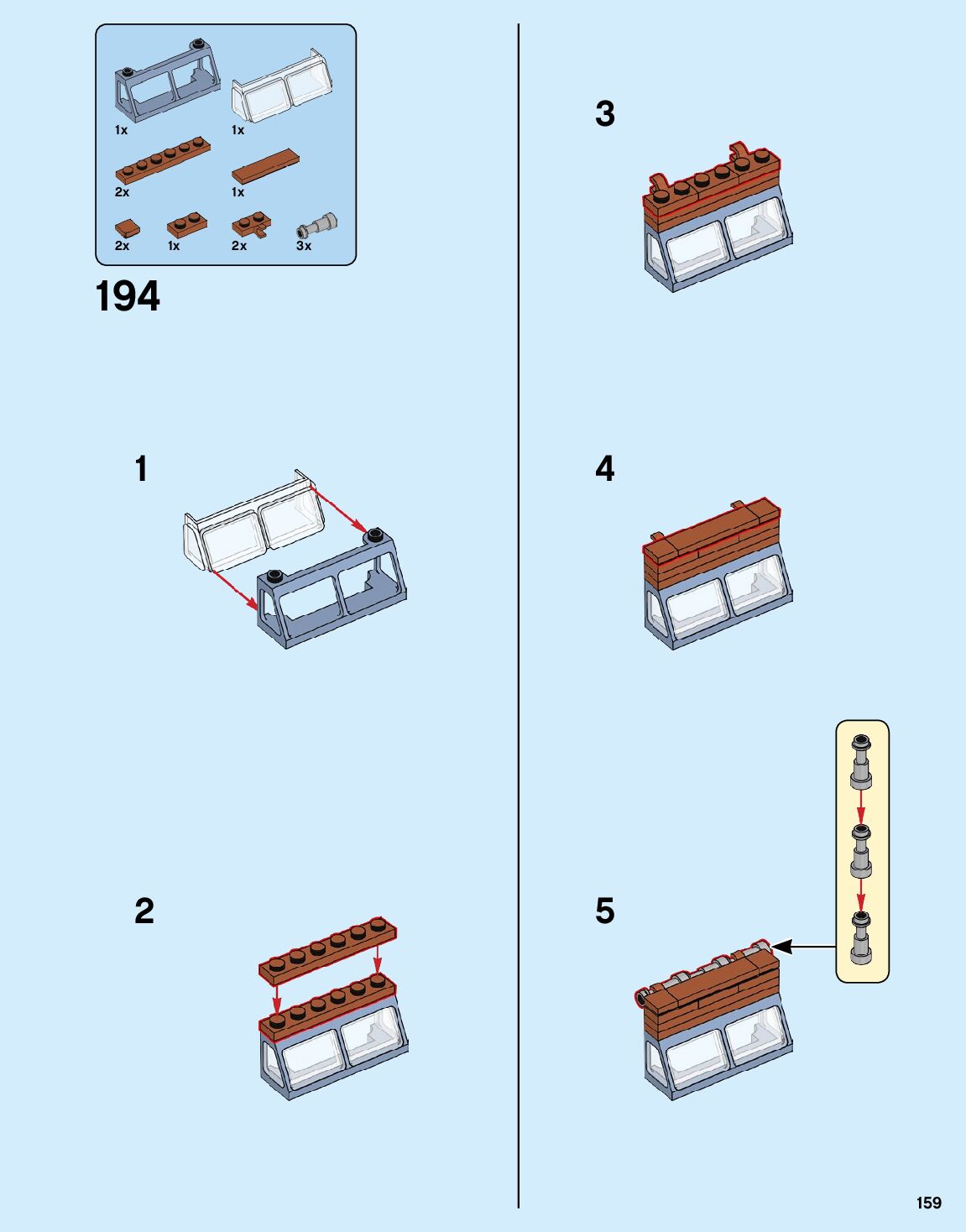 1x
1x
2x
1x
2x
1x
2x
3x

194

1

2

3

4

5

159