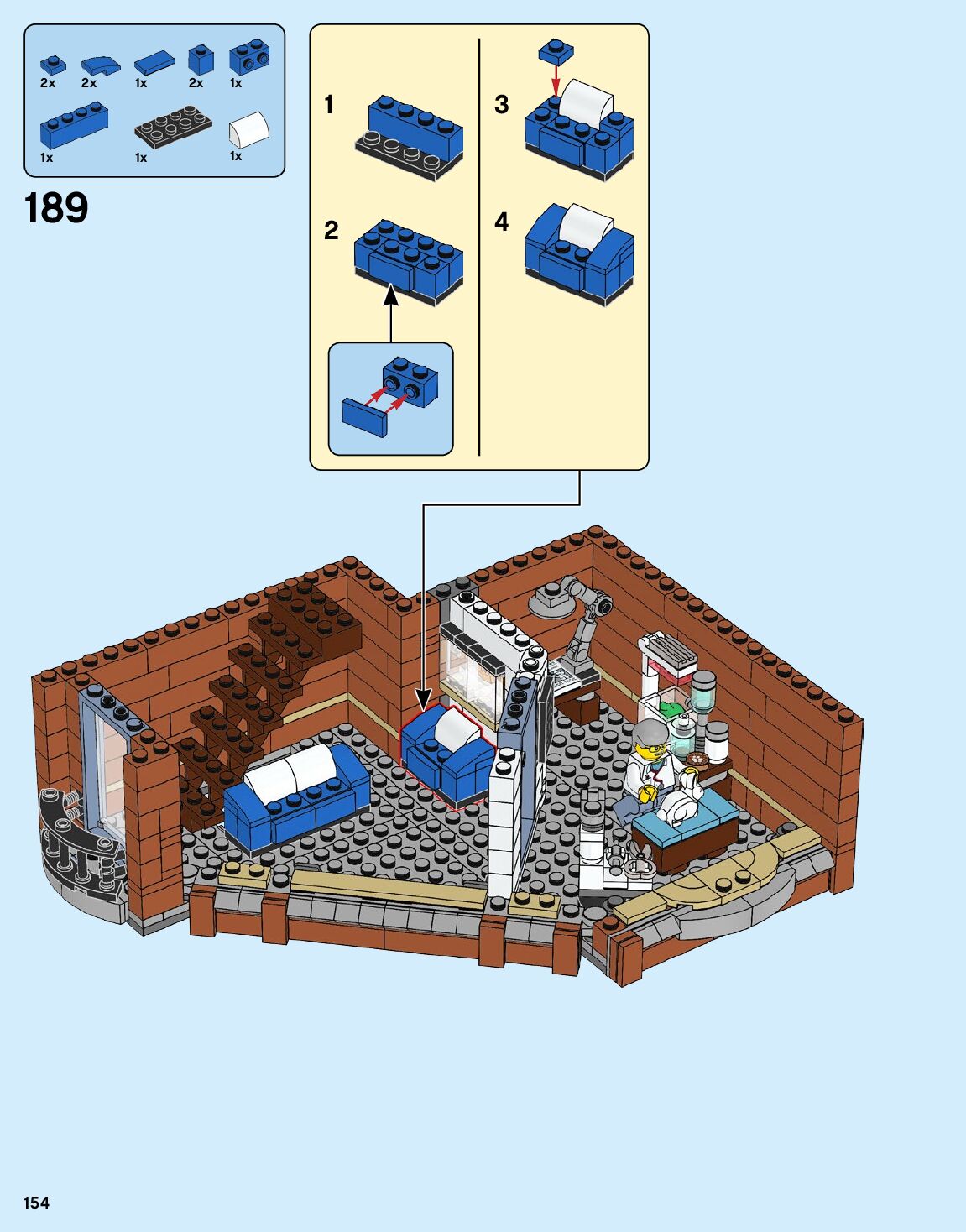 2x 2x 1x 2x 1x
1x 1x 1x

189

1

2

3

4

154