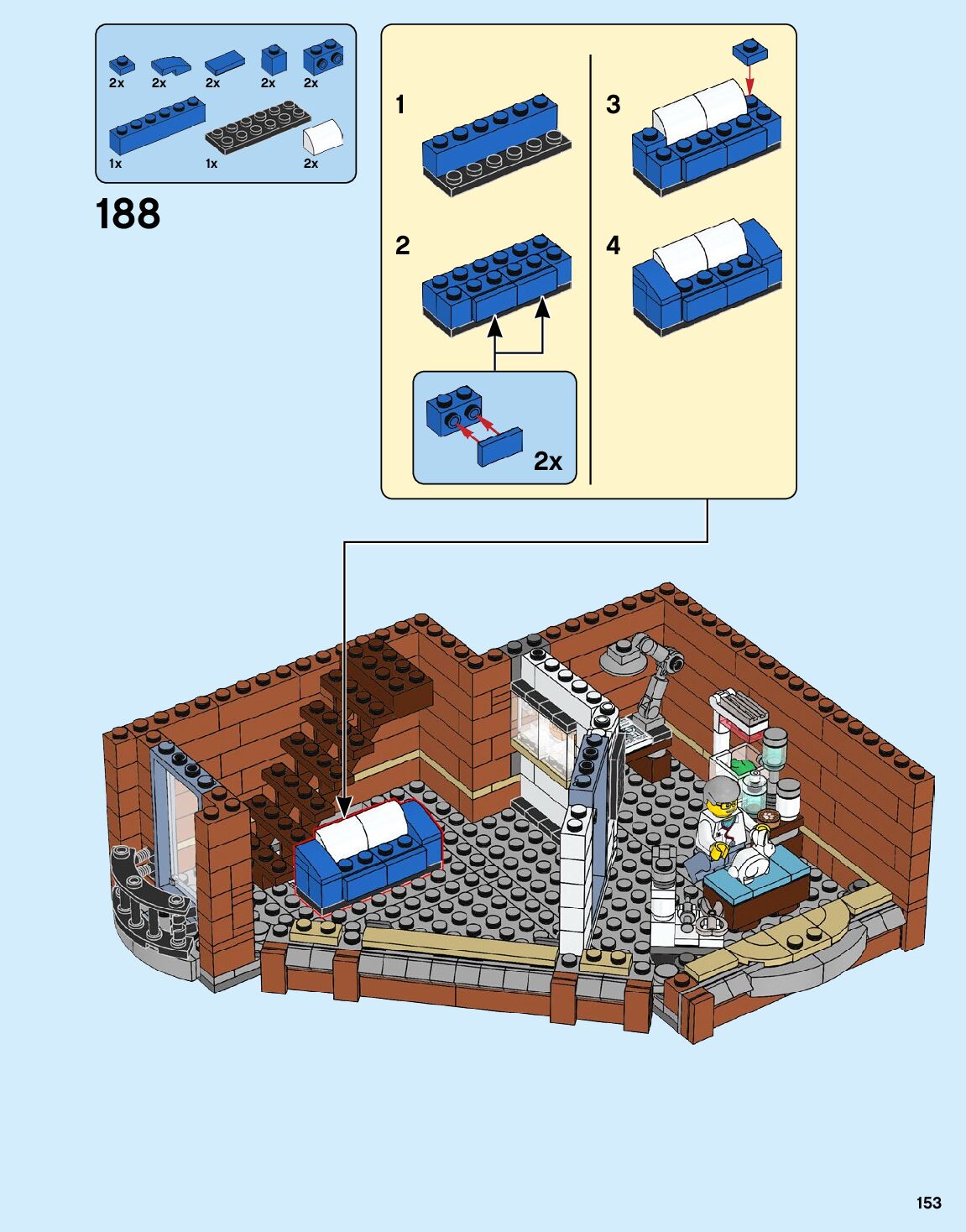 2x 2x 2x 2x 2x
1x 1x 2x

188

1

2

2x

3

4

153