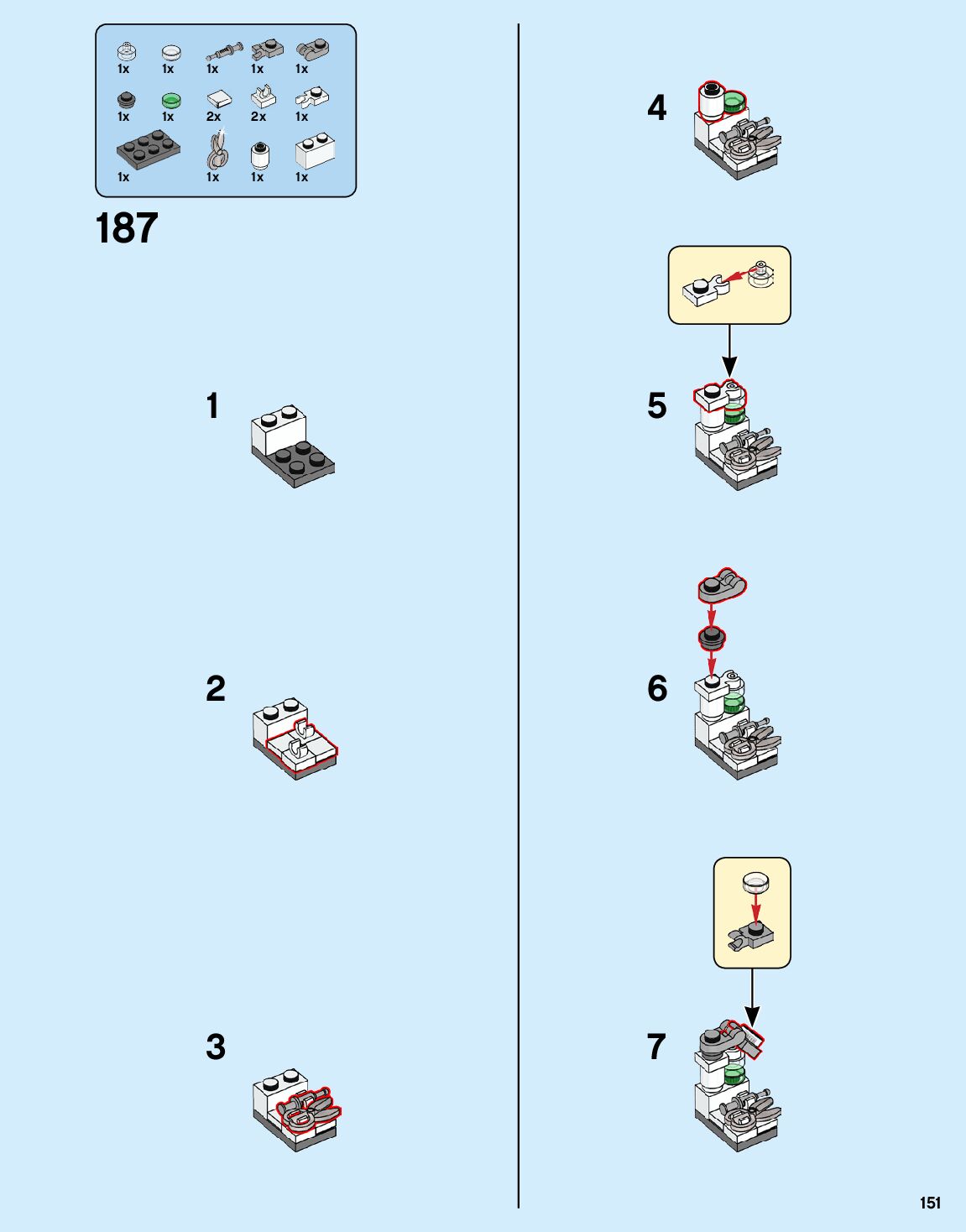 1x 1x 1x 1x 1x
1x 1x 2x 2x 1x
1x 1x 1x 1x

187

1

2

3

4

5

6

7

151