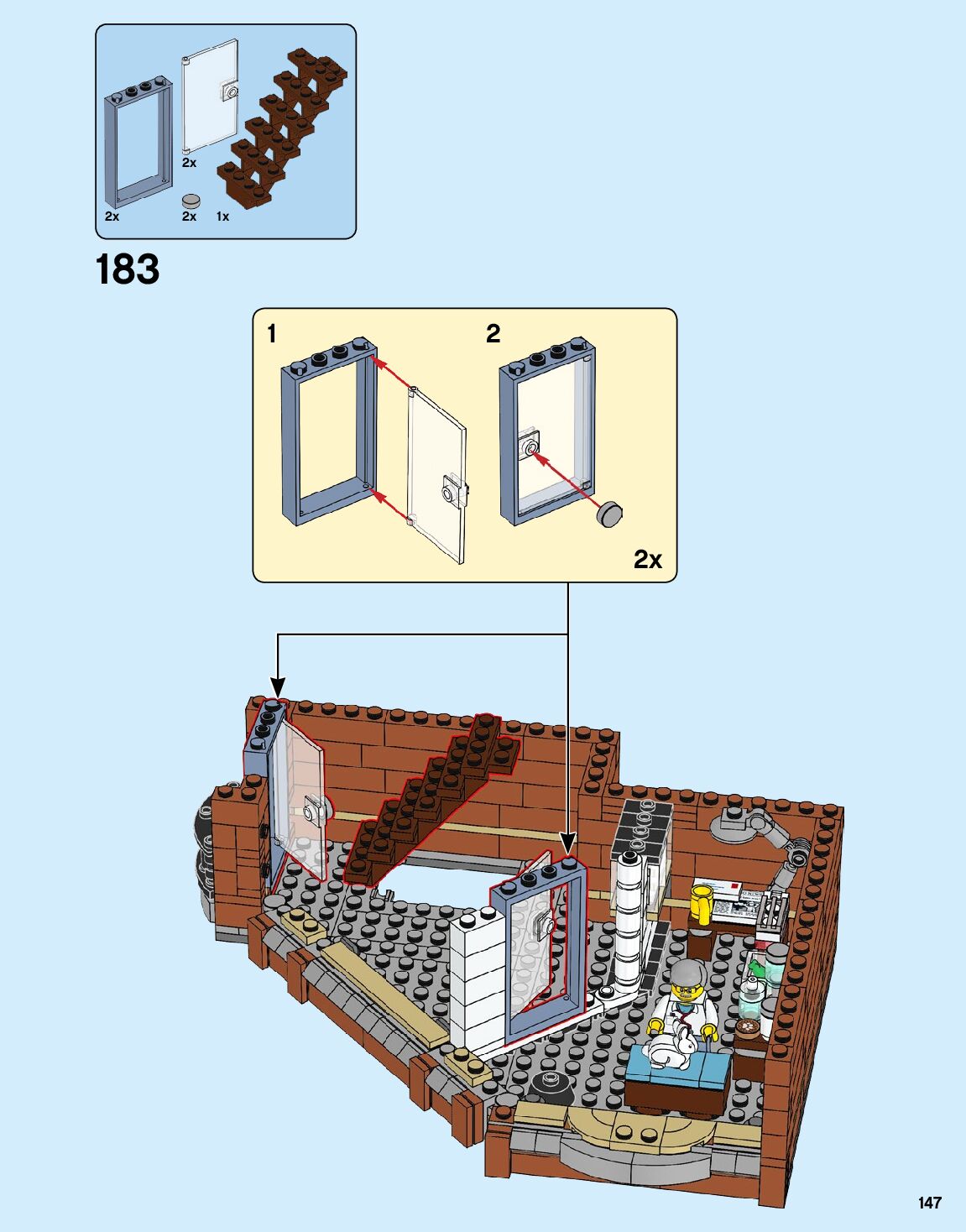 2x
2x
2x
1x

183

1
2
2x

147