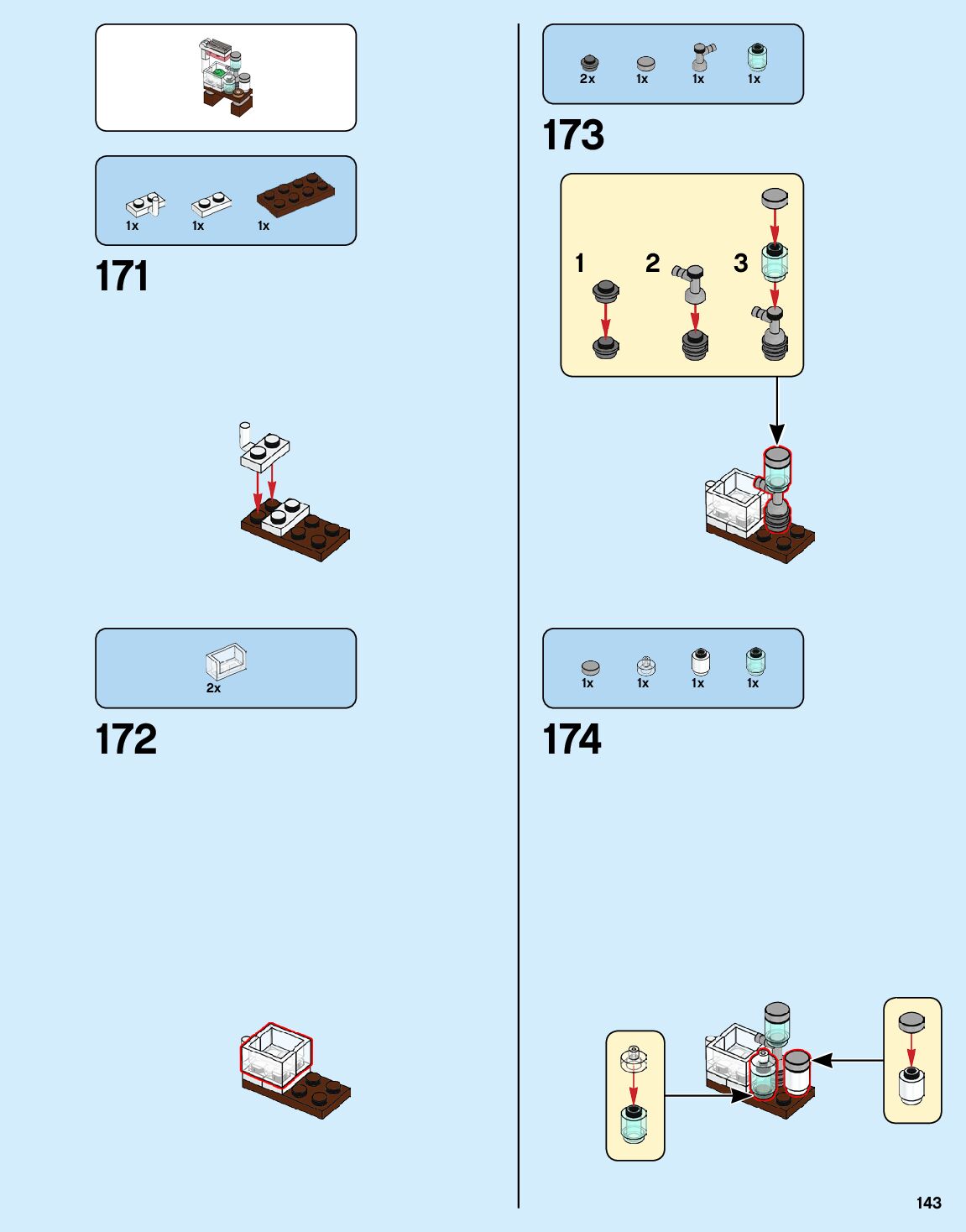 1x 1x 1x

171

2x

172

2x 1x 1x 1x

173

1

2

3

1x 1x 1x 1x

174

143