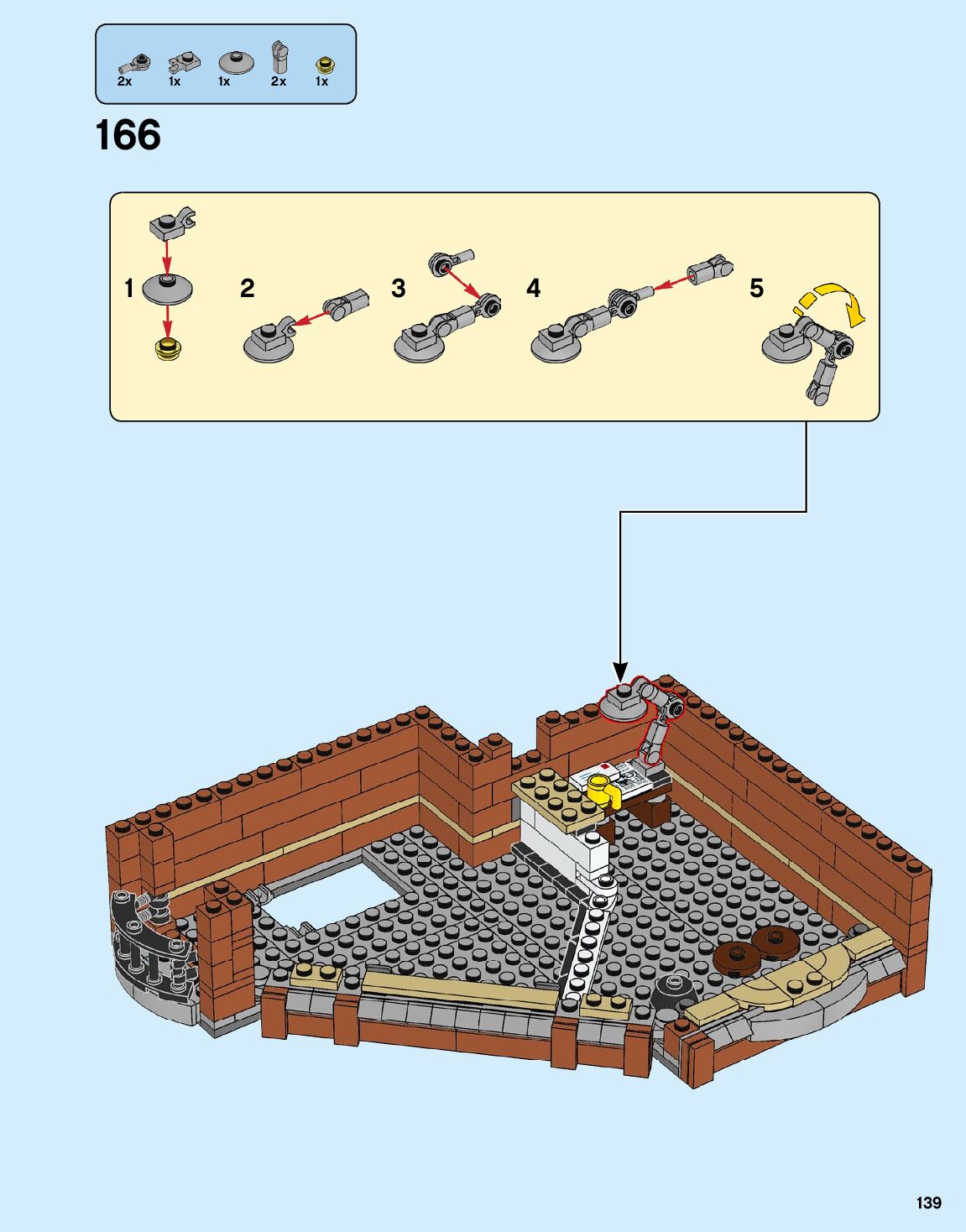 2x 1x 1x 2x 1x

166

1

2

3

4

5

139