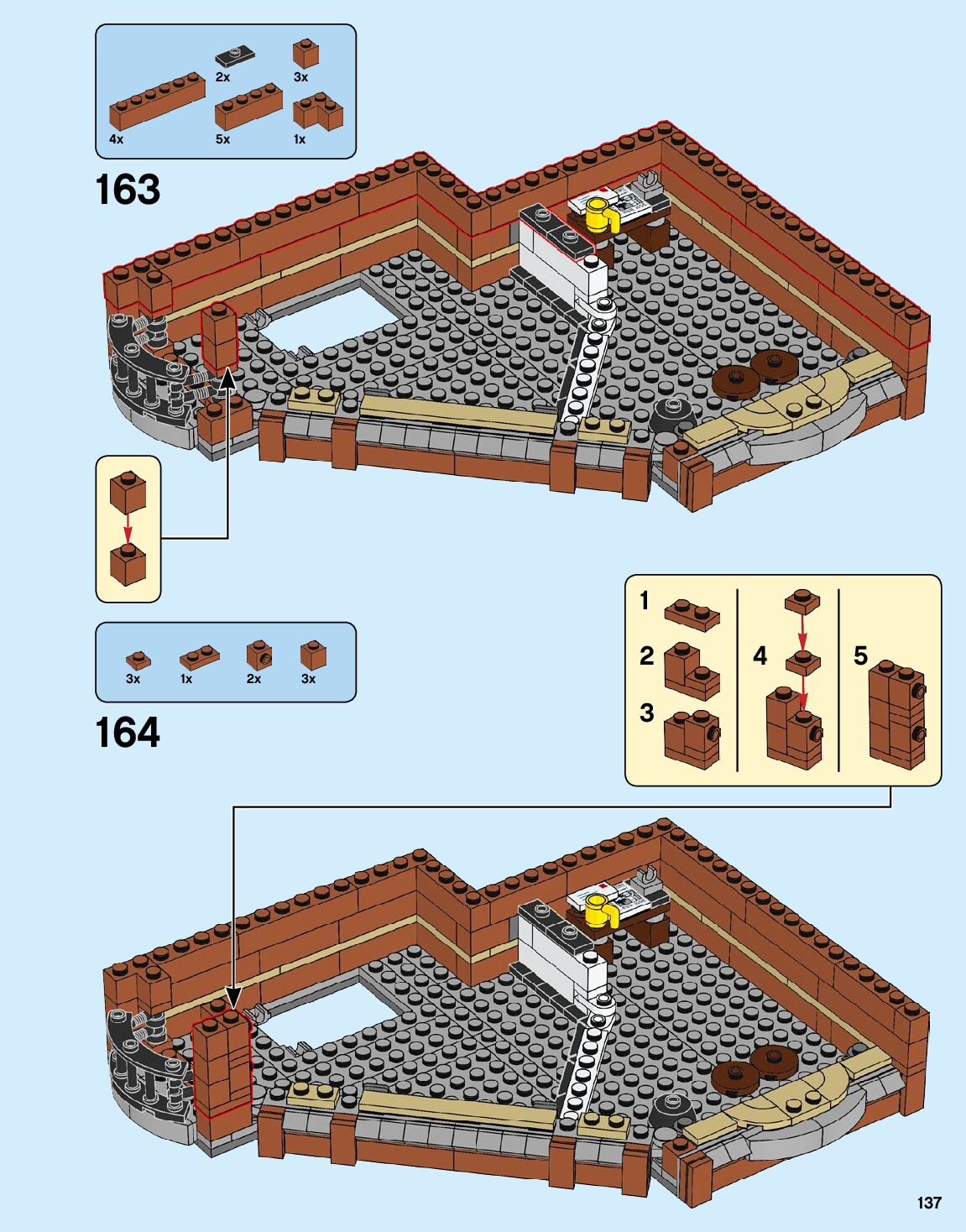 2x
3x
4x
5x
1x

163

3x
1x
2x
3x

164

1
2
3
4
5

137