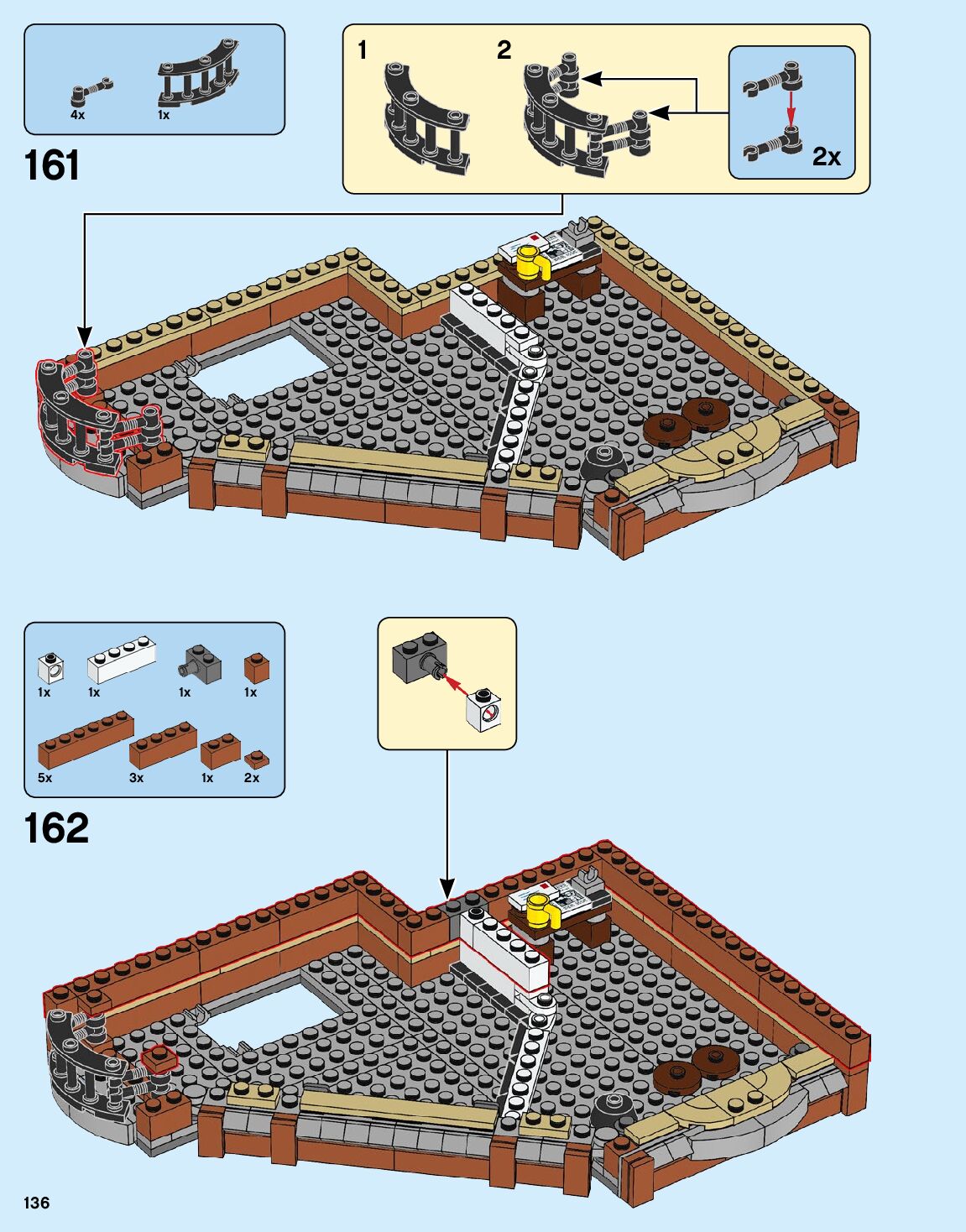 4x
1x

161

1

2

2x

1x
1x
1x
1x

5x
3x
1x
2x

162

136