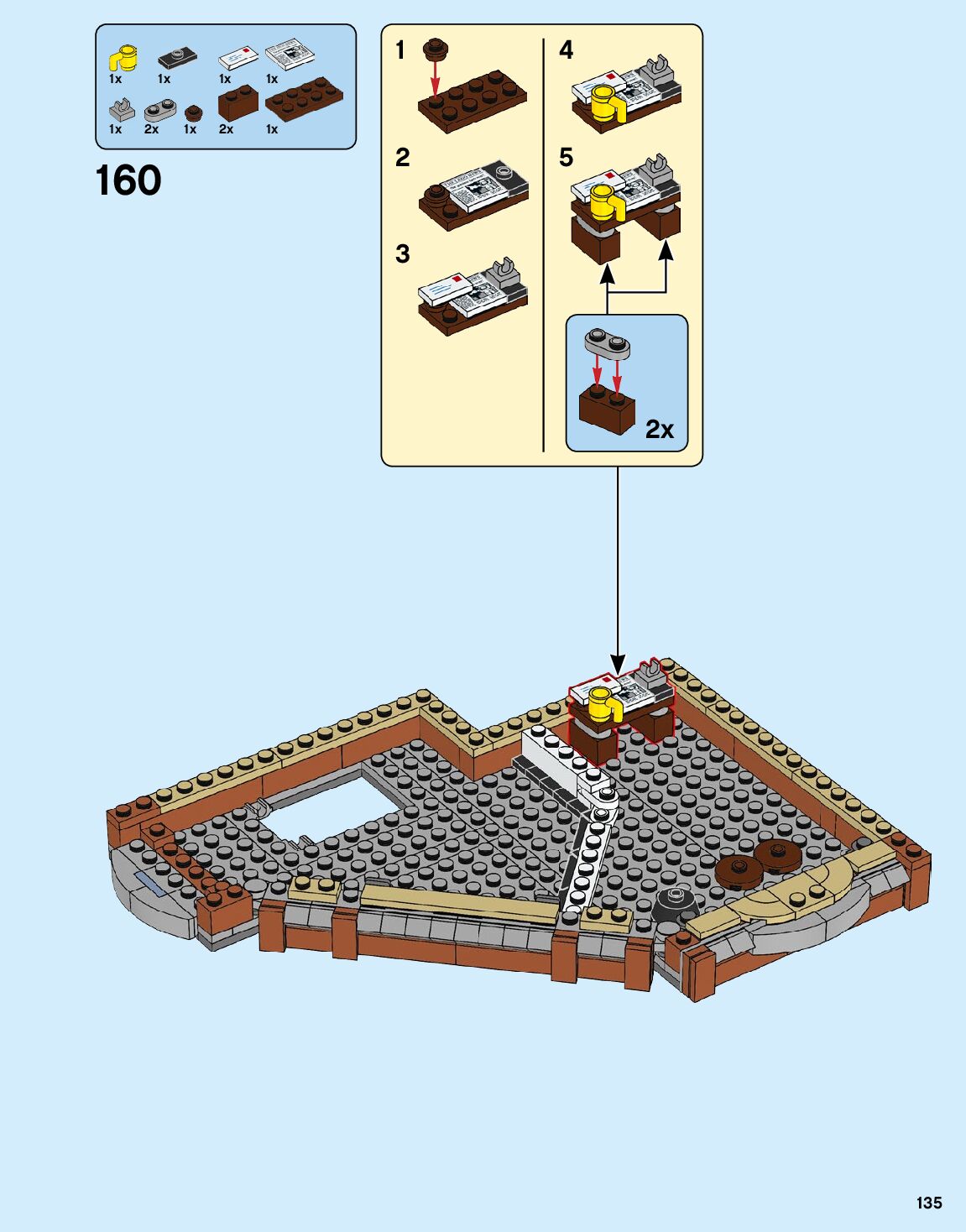 1x 1x 1x 1x
1x 2x 1x 2x 1x

160

1
2
3
4
5

2x

135