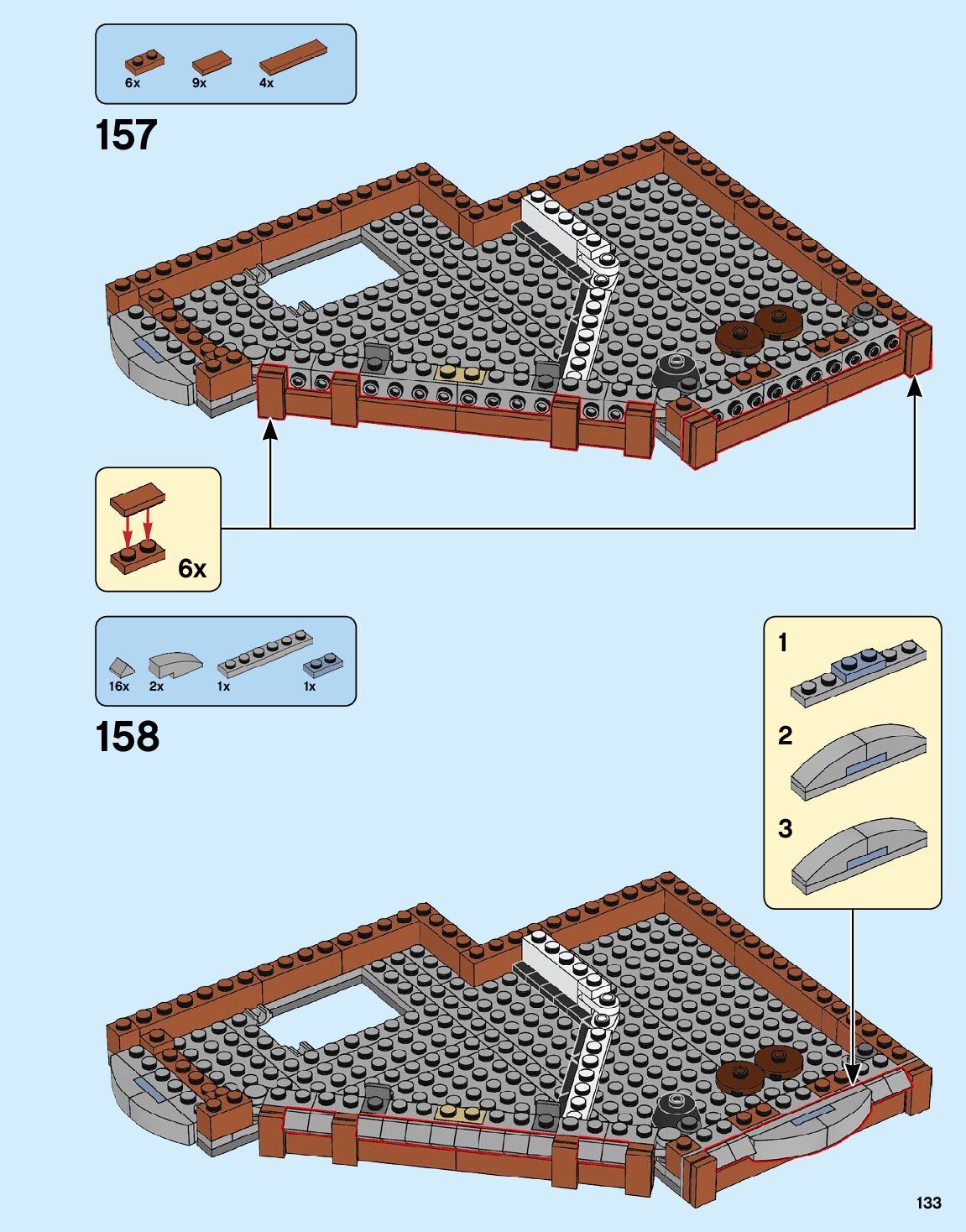 6x 9x 4x

157

6x

16x 2x 1x 1x

158

1

2

3

133