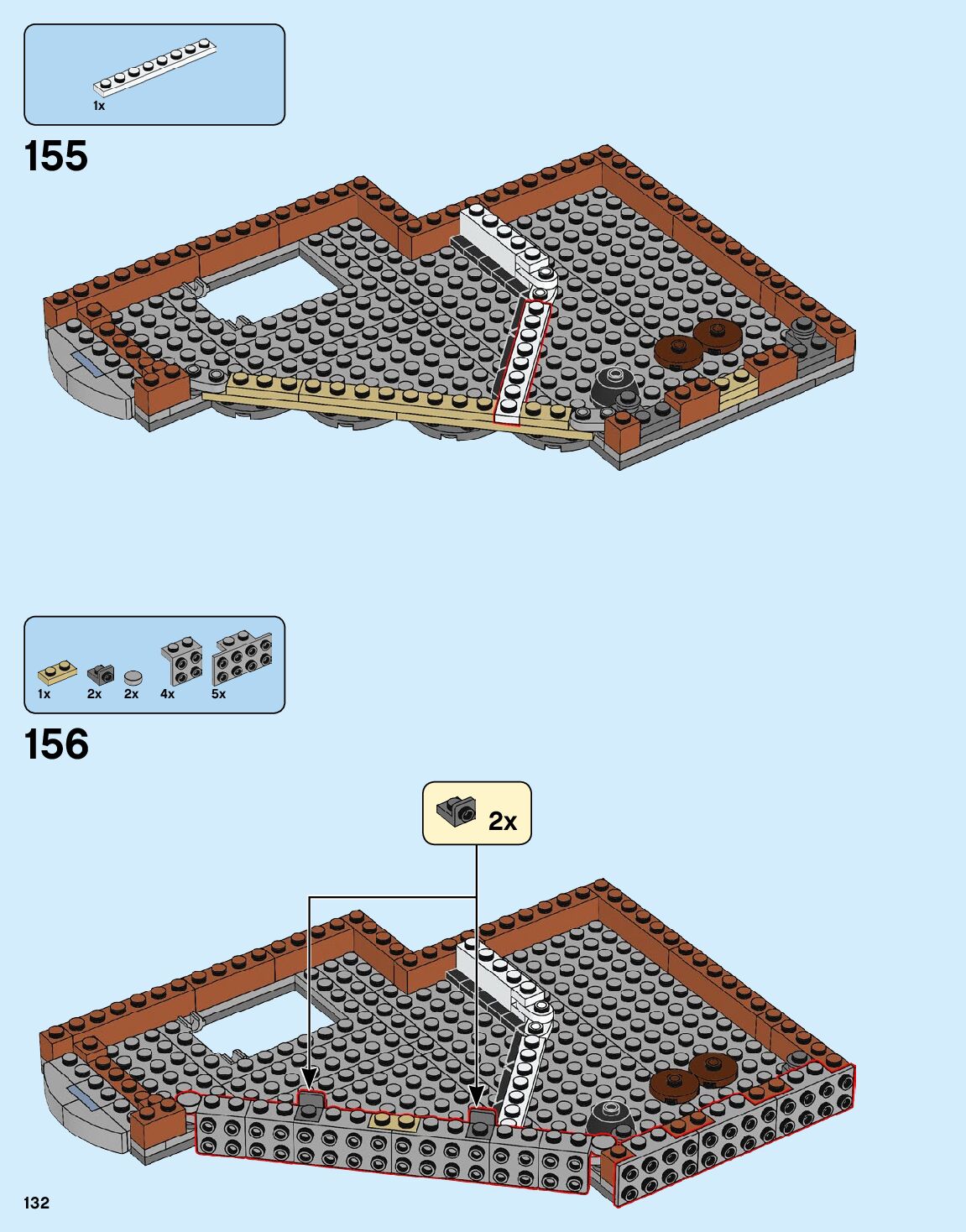 1x

155

1x 2x 2x 4x 5x

156

2x

132