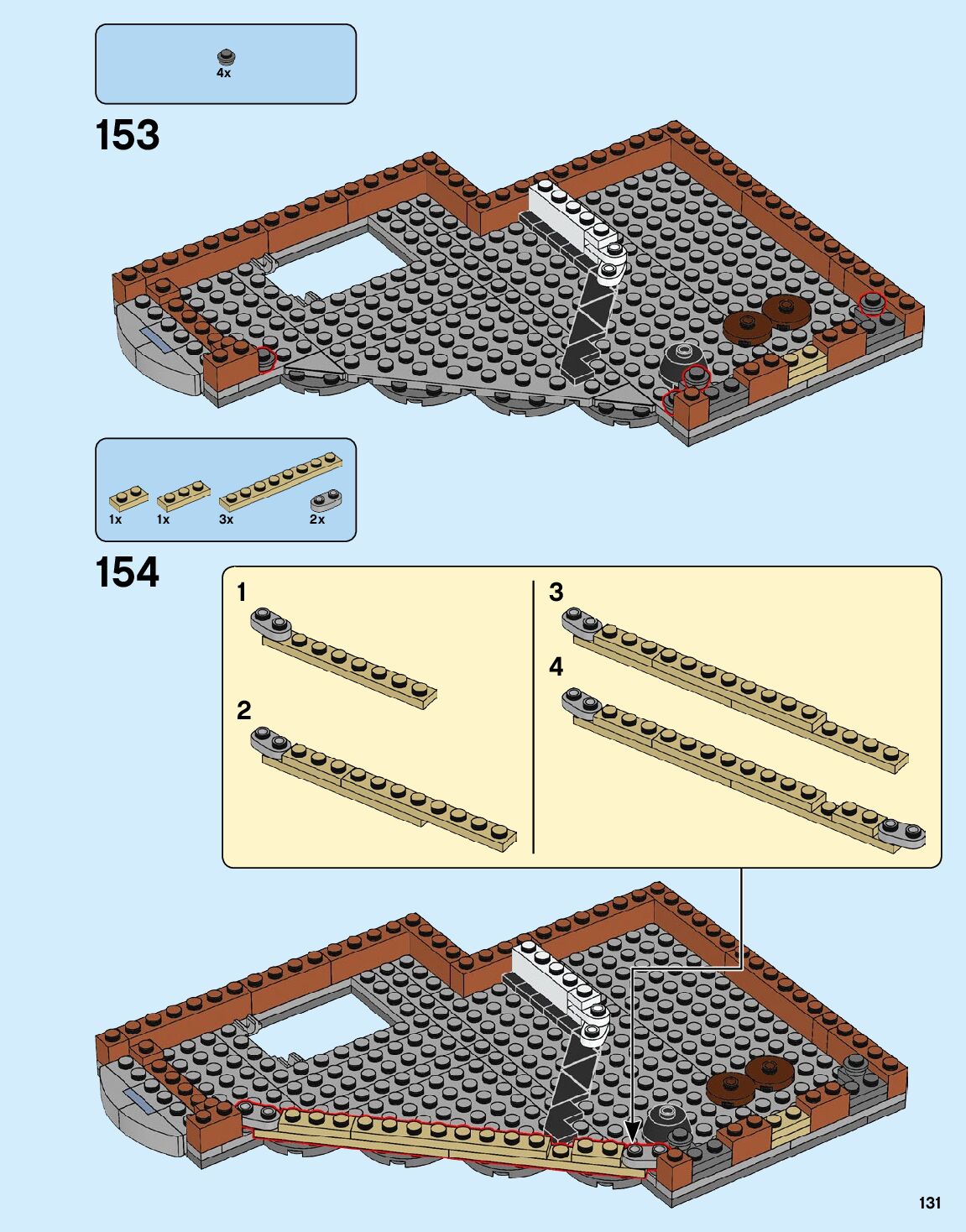 4x

153

1x 1x 3x 2x

154

1

2

3

4

131