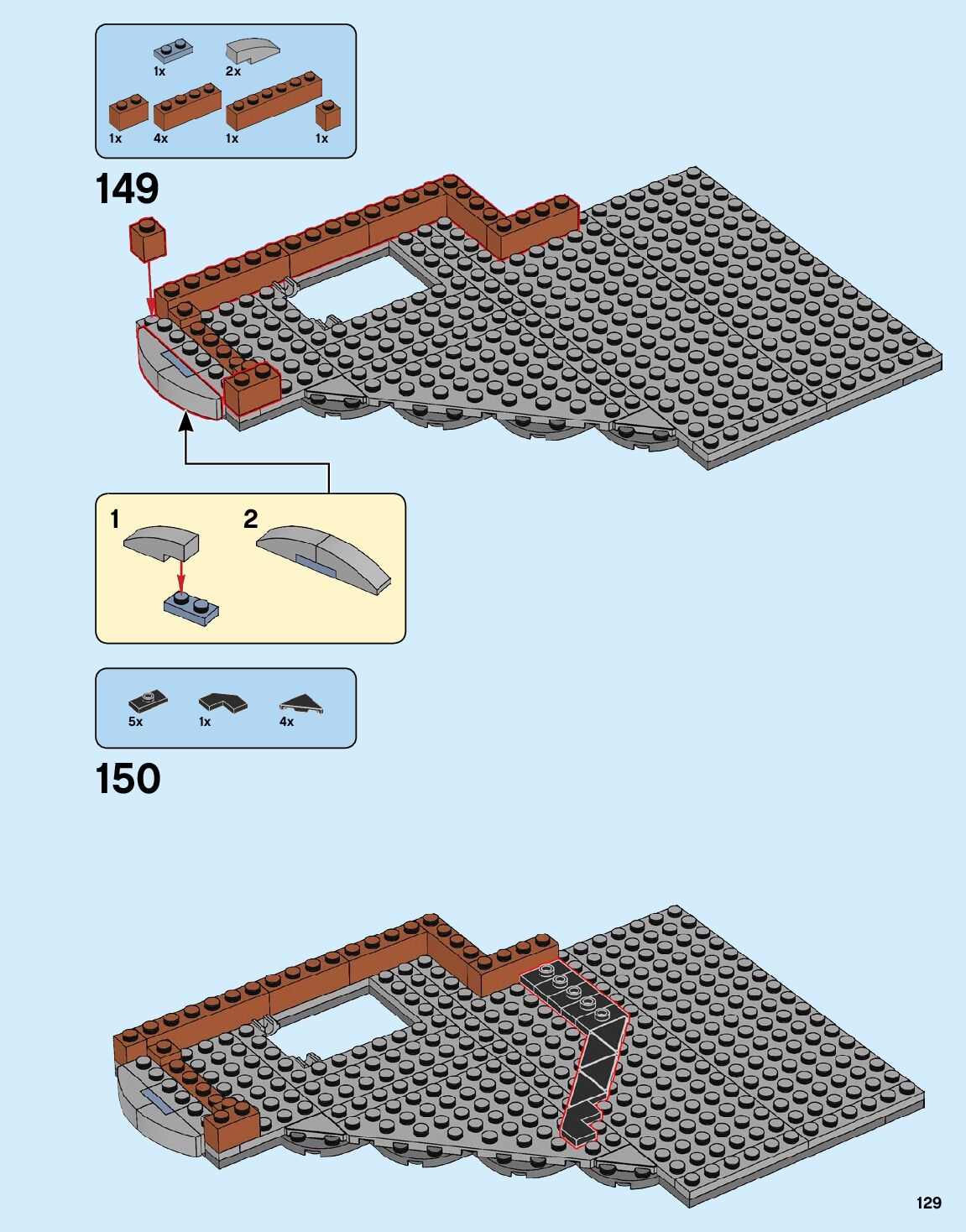 1x
2x
1x
4x
1x
1x

149

1
2

5x
1x
4x

150

129