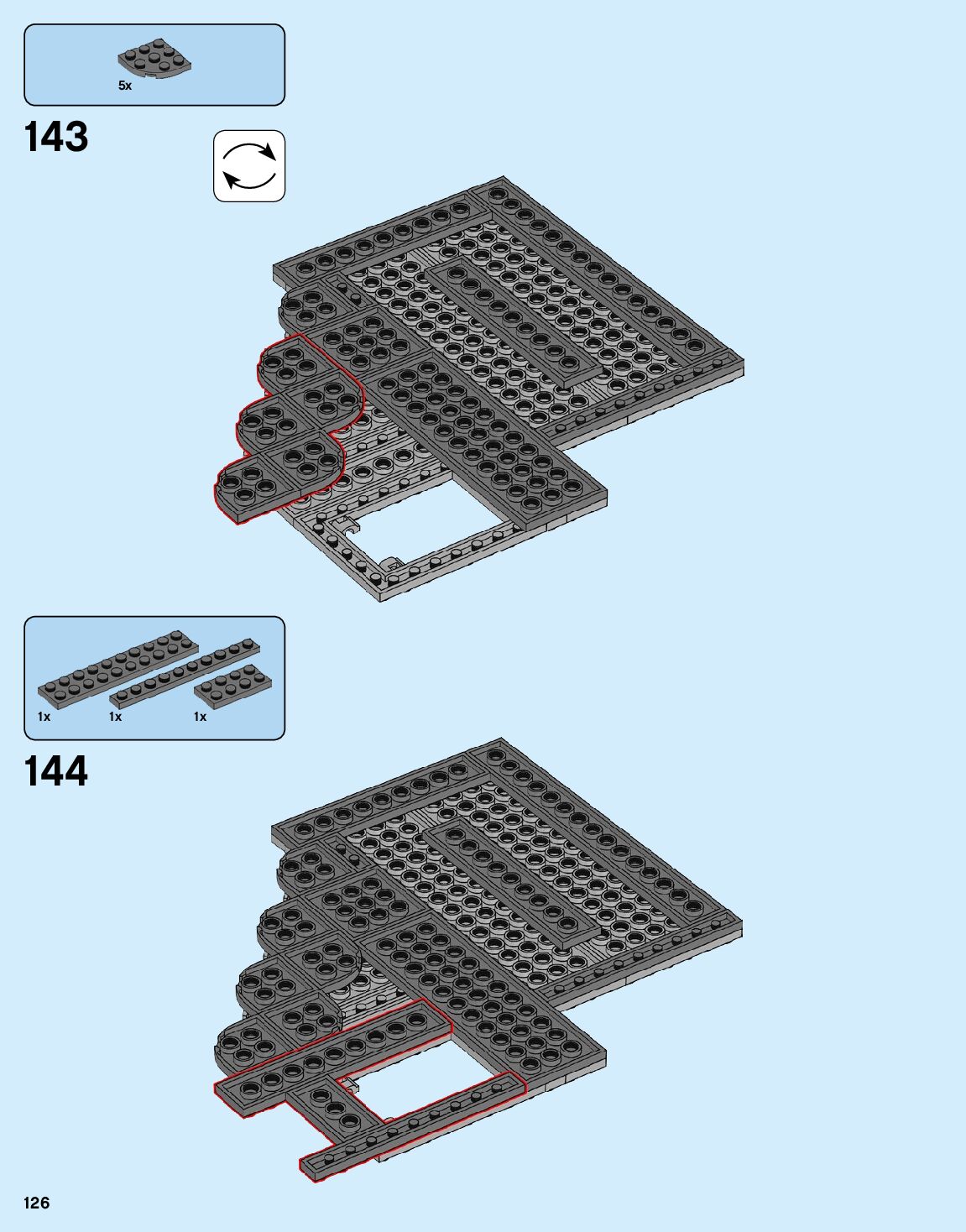 5x

143

1x
1x
1x

144

126