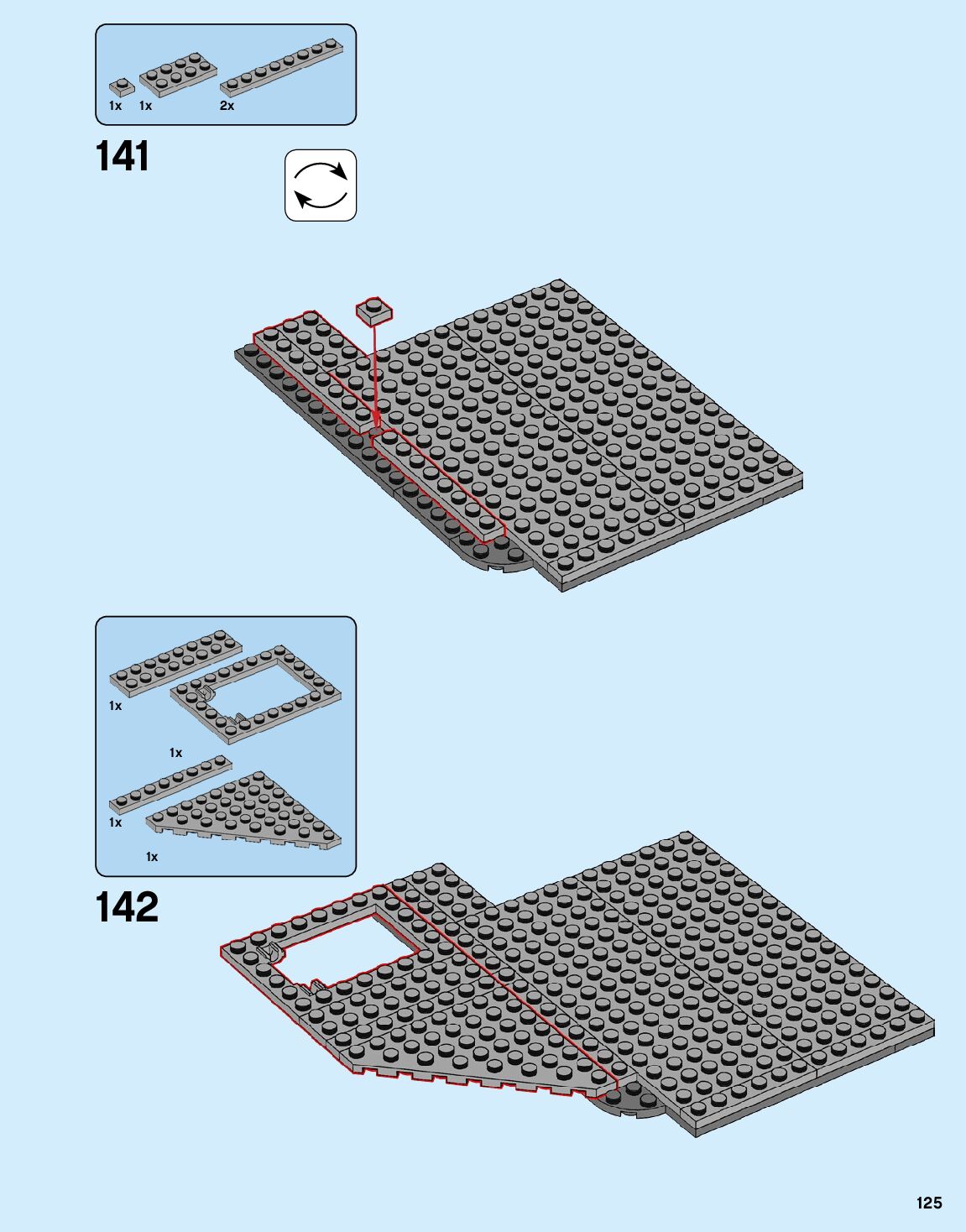 1x 1x 2x

141

1x

1x

1x

1x

142

125