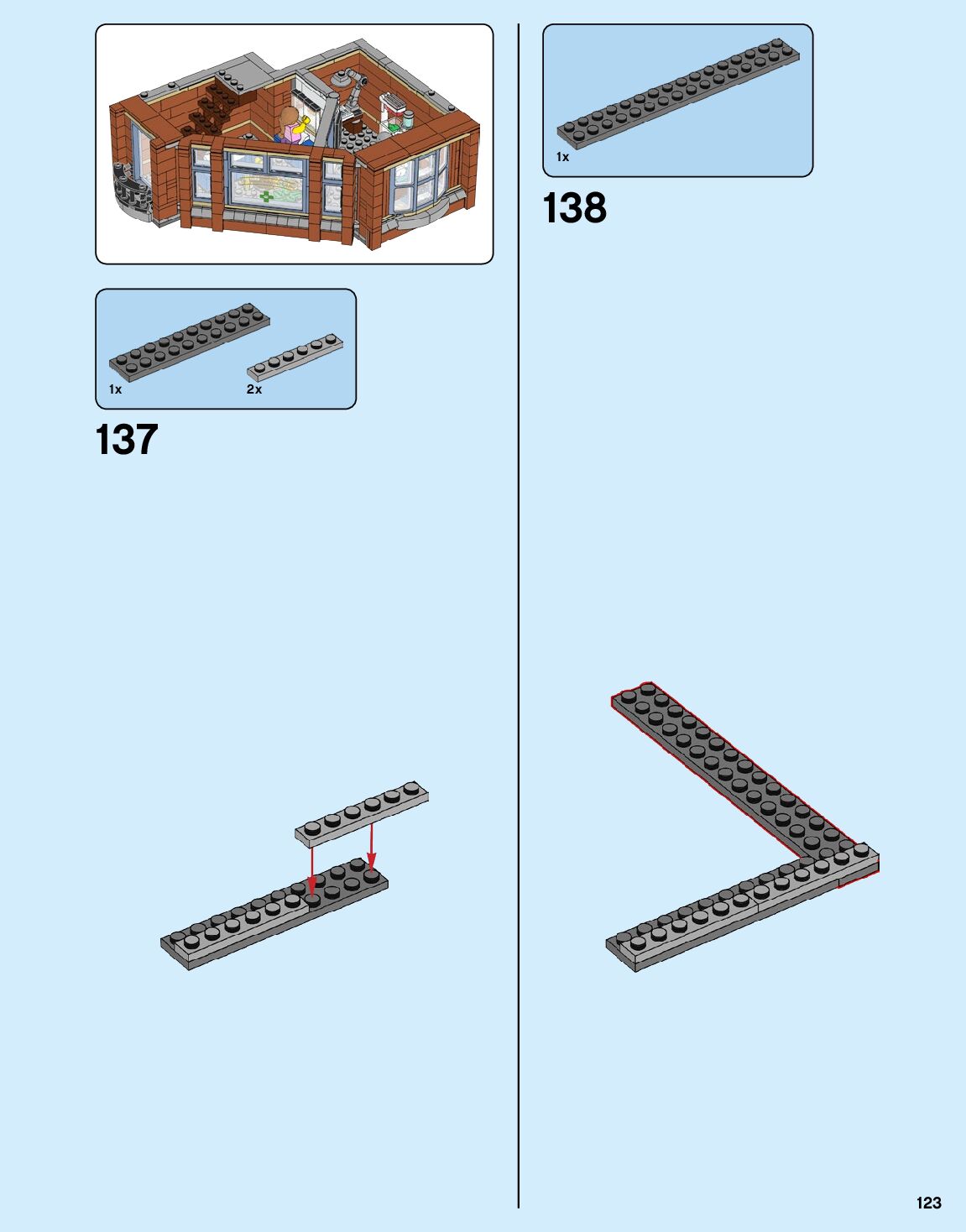 1x

2x

137

1x

138

123