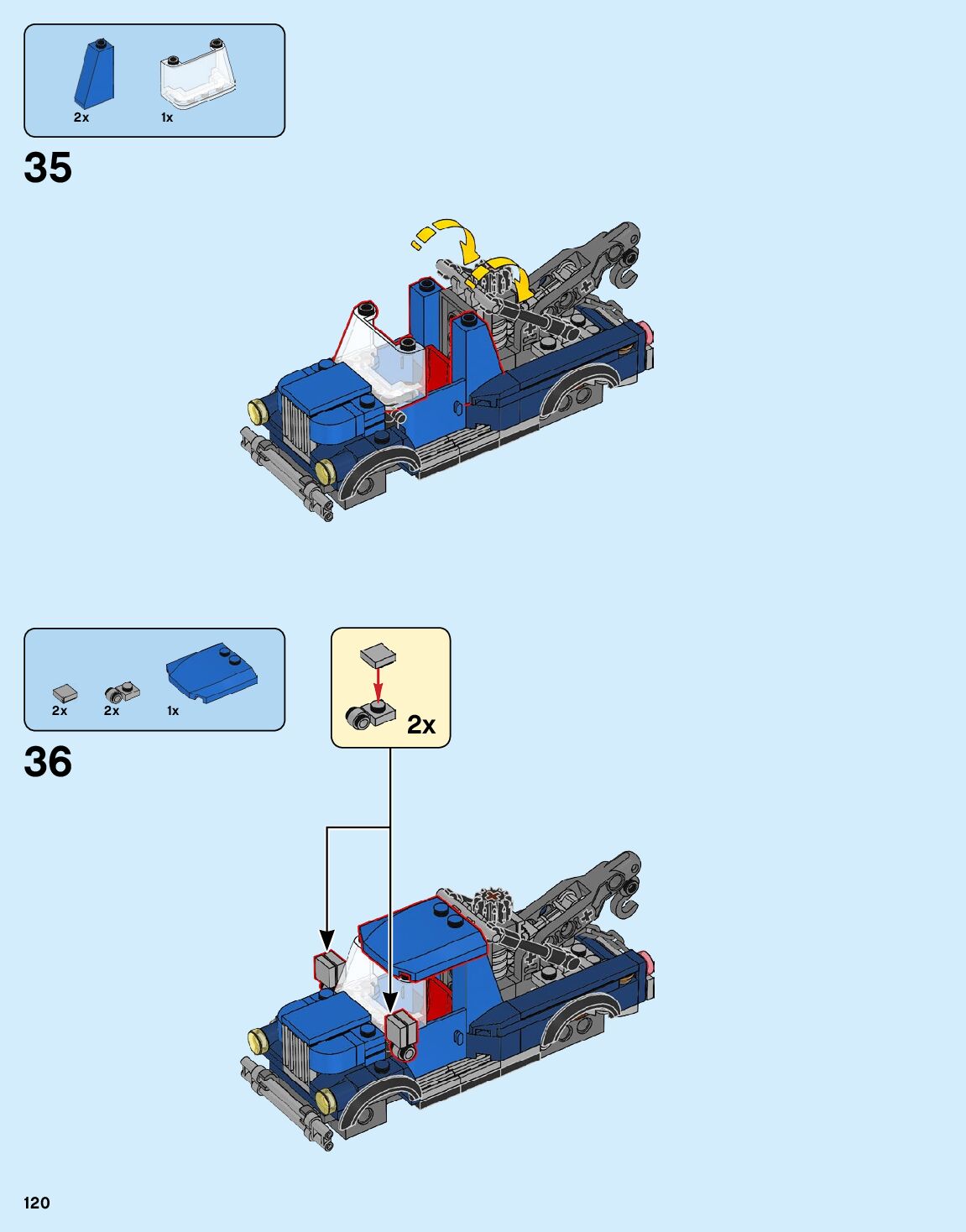 2x
1x

35

2x
2x
1x

2x

36

120